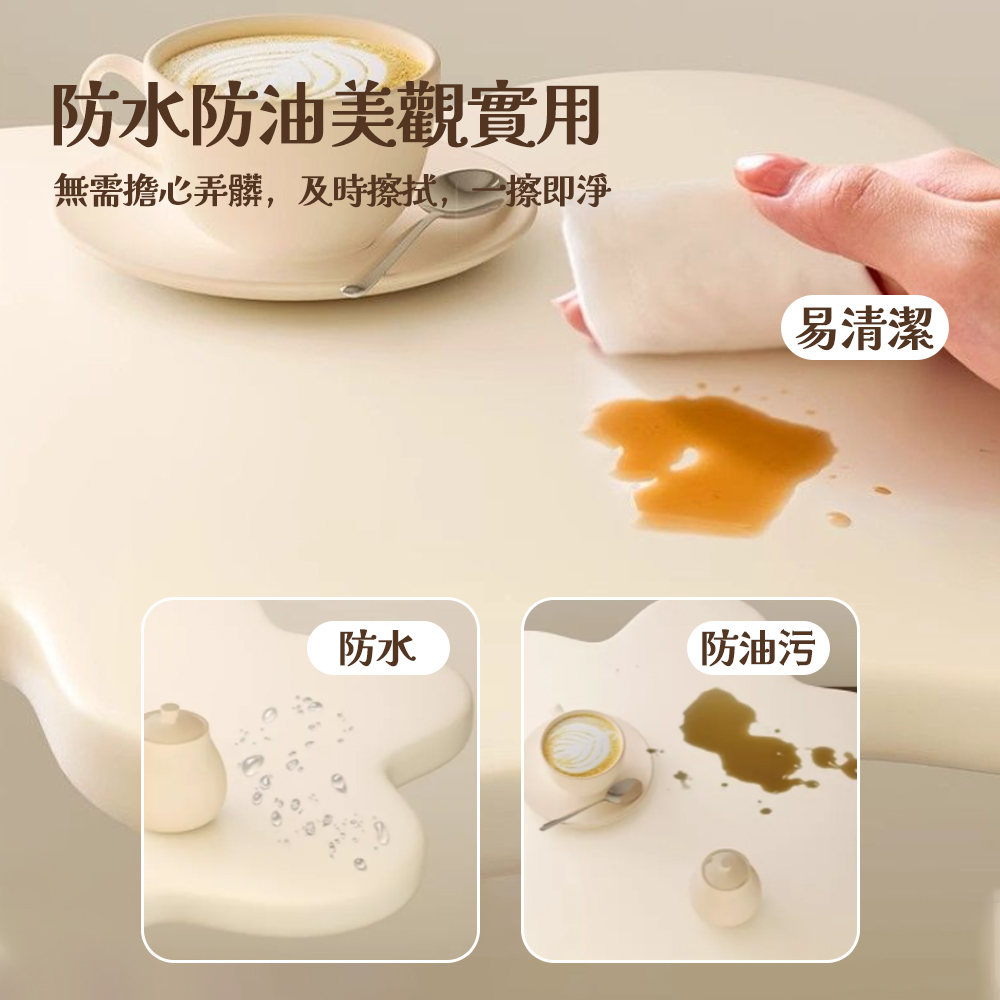 防水防油美觀實用

無需擔心弄髒，及時擦拭，一擦即淨

易清潔

防水

防油污