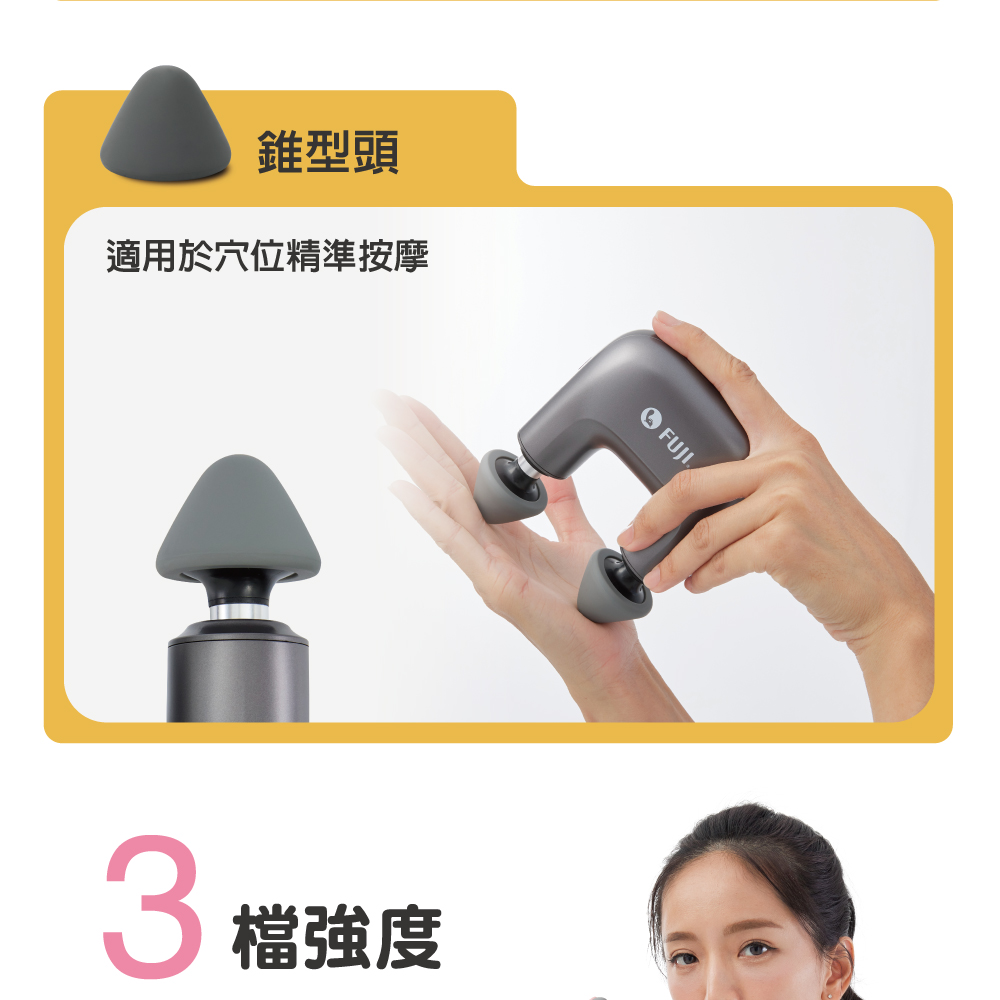 錐型頭

適用於穴位精準按摩

FUJI

3 檔強度