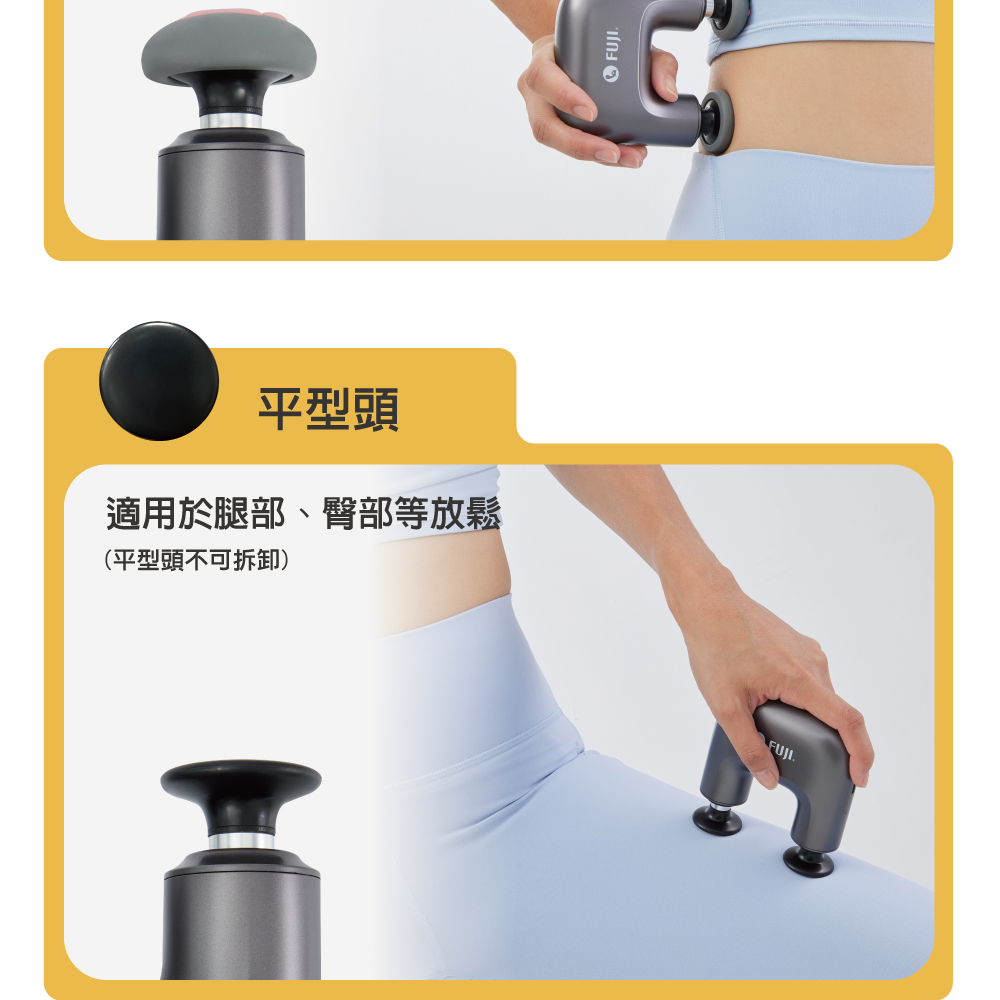 FUJI.

平型頭

適用於腿部、臀部等放鬆
(平型頭不可拆卸)

FUJI.