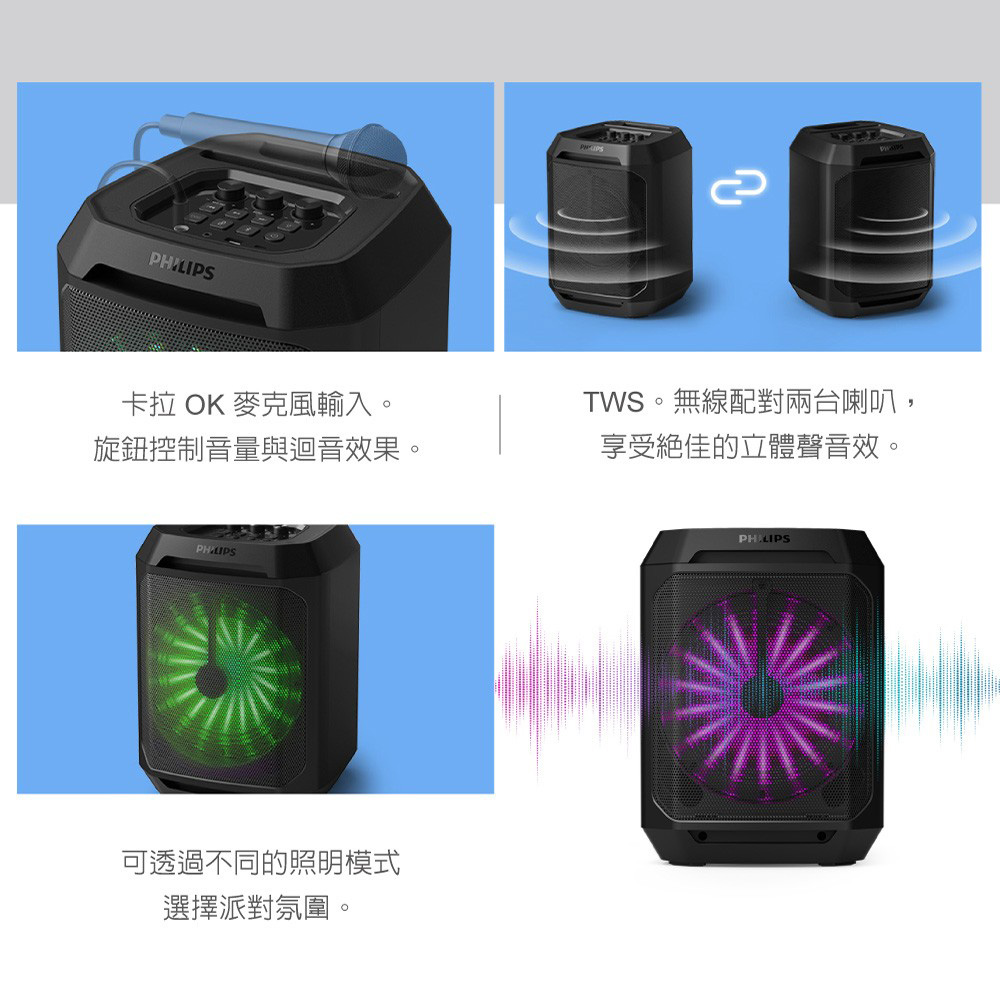 PHILIPS

PHILIPS PHILIPS

卡拉 OK 麥克風輸入。
旋鈕控制音量與迴音效果。

TWS。無線配對兩台喇叭，
享受絕佳的立體聲音效。

PHILIPS

PHILIPS

可透過不同的照明模式
選擇派對氛圍。