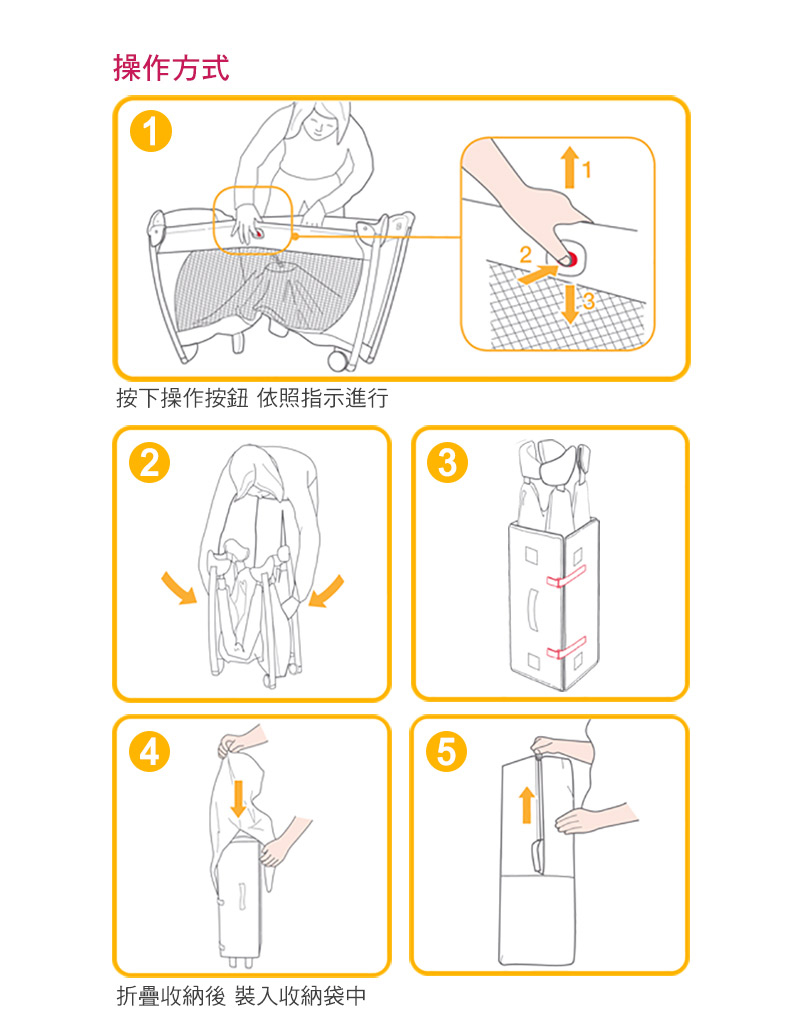 操作方式

1

1
2
3

按下操作按鈕 依照指示進行

2

3

4

5

折疊收納後 裝入收納袋中