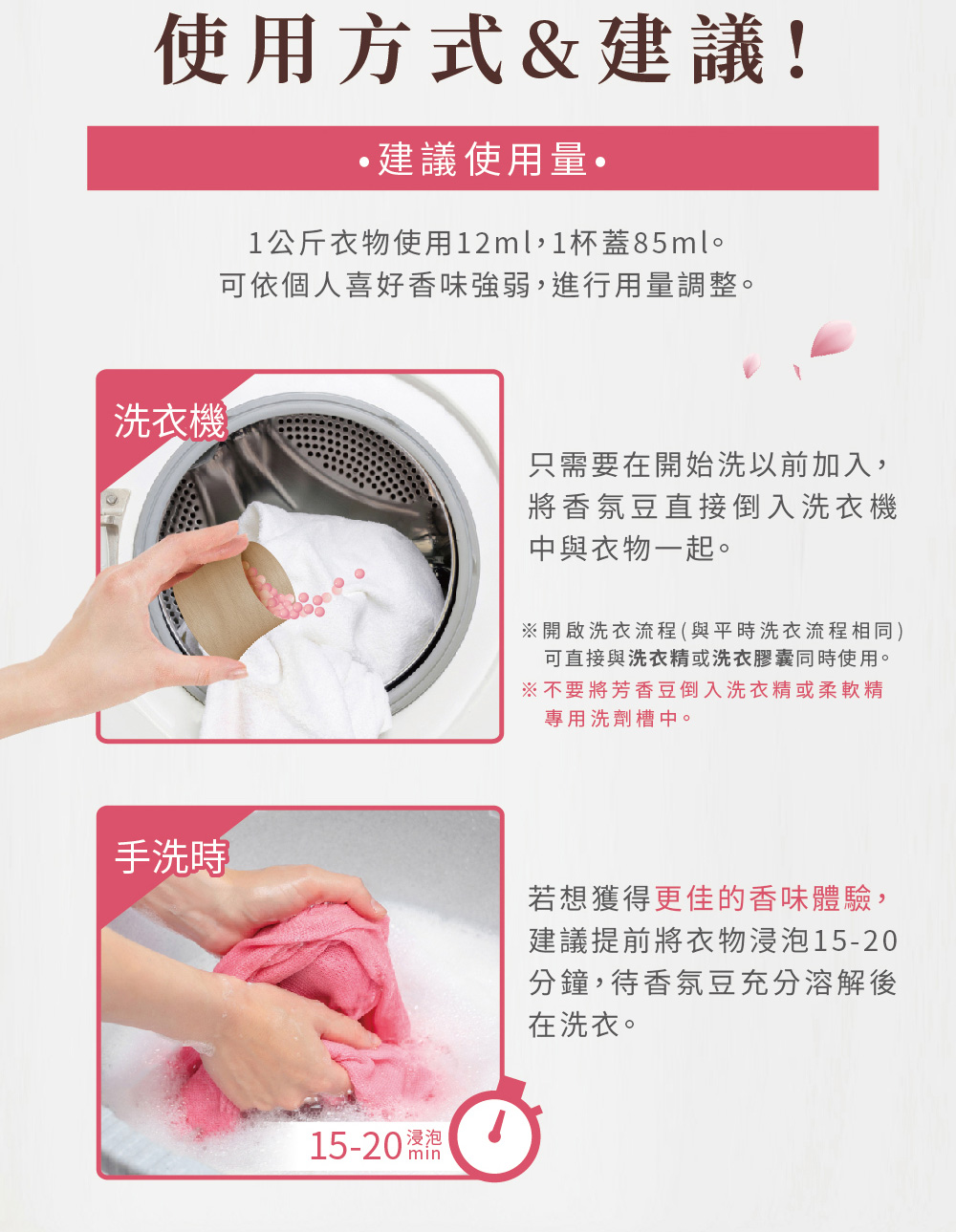 使用方式&建議!

•建議使用量•

1公斤衣物使用12ml,1杯蓋85ml。
可依個人喜好香味強弱,進行用量調整。

洗衣機

只需要在開始洗以前加入,將香氛豆直接倒入洗衣機中與衣物一起。

※開啟洗衣流程(與平時洗衣流程相同)可直接與洗衣精或洗衣膠囊同時使用。
※不要將芳香豆倒入洗衣精或柔軟精專用洗劑槽中。

手洗時

若想獲得更佳的香味體驗,建議提前將衣物浸泡15-20分鐘,待香氛豆充分溶解後在洗衣。

15-20 浸泡 min