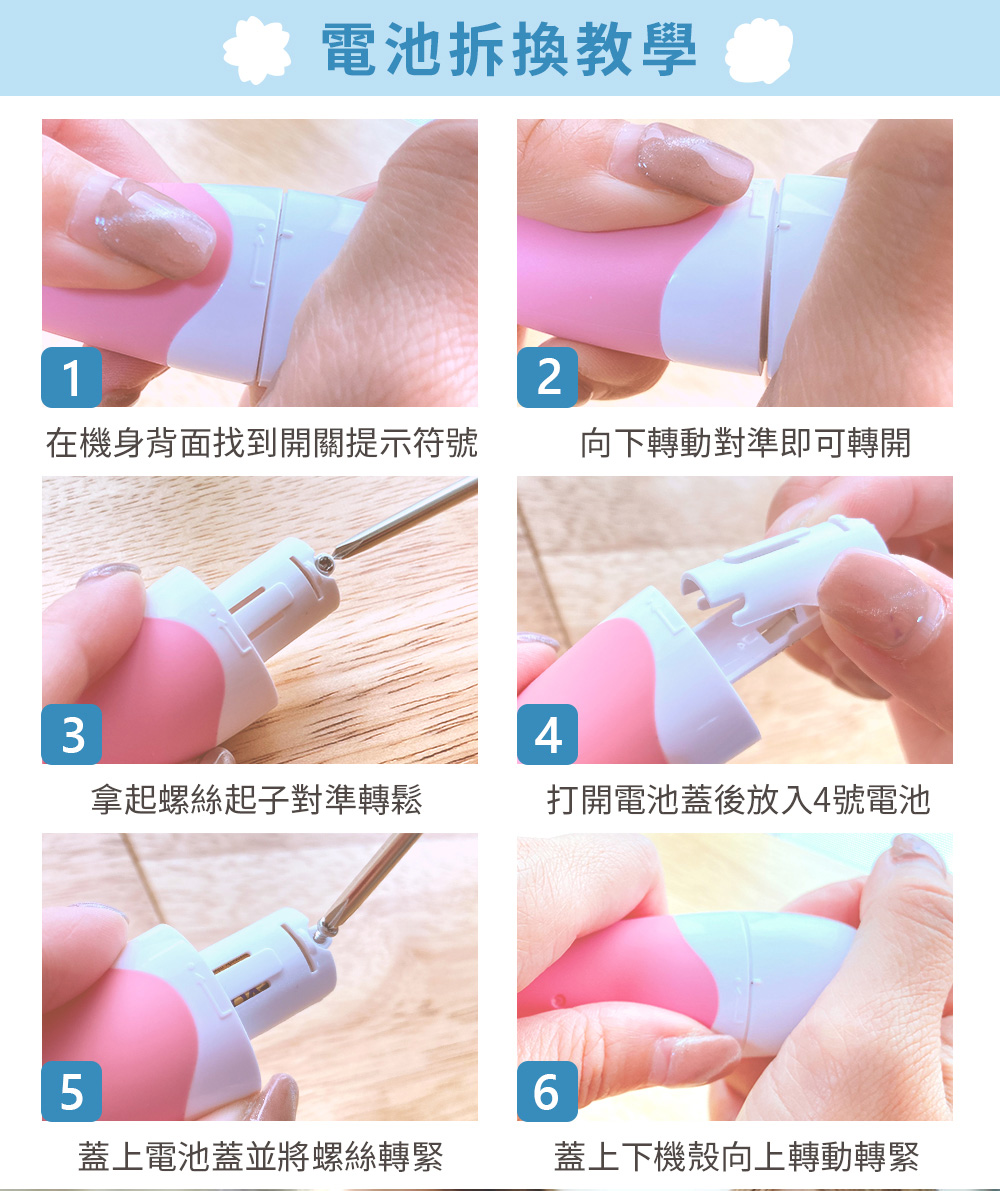 電池拆換教學

1
在機身背面找到開關提示符號

2
向下轉動對準即可轉開

3
拿起螺絲起子對準轉鬆

4
打開電池蓋後放入4號電池

5
蓋上電池蓋並將螺絲轉緊

6
蓋上下機殼向上轉動轉緊