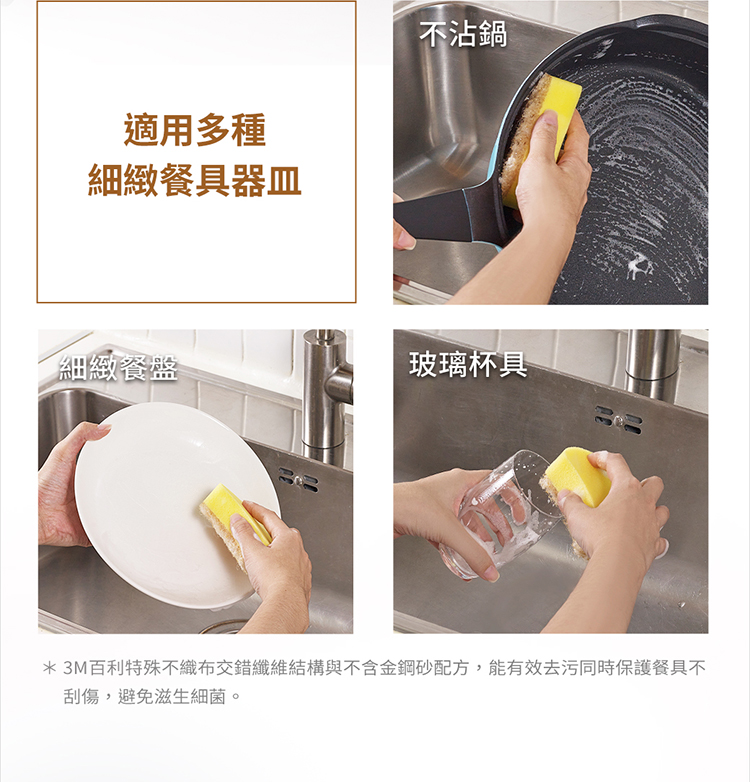 適用多種
細緻餐具器皿

不沾鍋

細緻餐盤

玻璃杯具

＊ 3M百利特殊不織布交錯纖維結構與不含金鋼砂配方，能有效去污同時保護餐具不刮傷，避免滋生細菌。