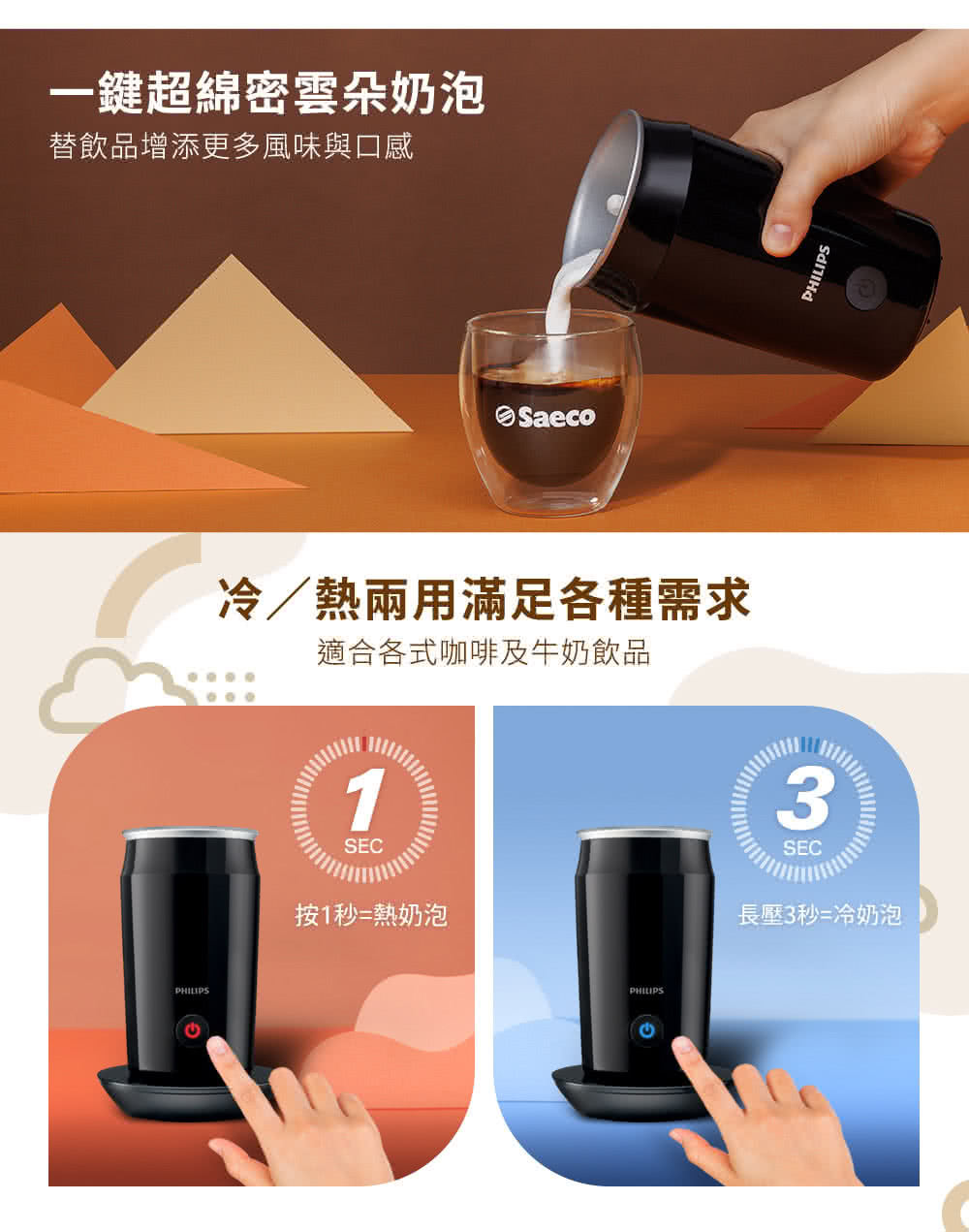 一鍵超綿密雲朵奶泡
替飲品增添更多風味與口感

PHILIPS

Saeco

冷／熱兩用滿足各種需求
適合各式咖啡及牛奶飲品

1
SEC
按1秒=熱奶泡

PHILIPS

3
SEC
長壓3秒=冷奶泡

PHILIPS