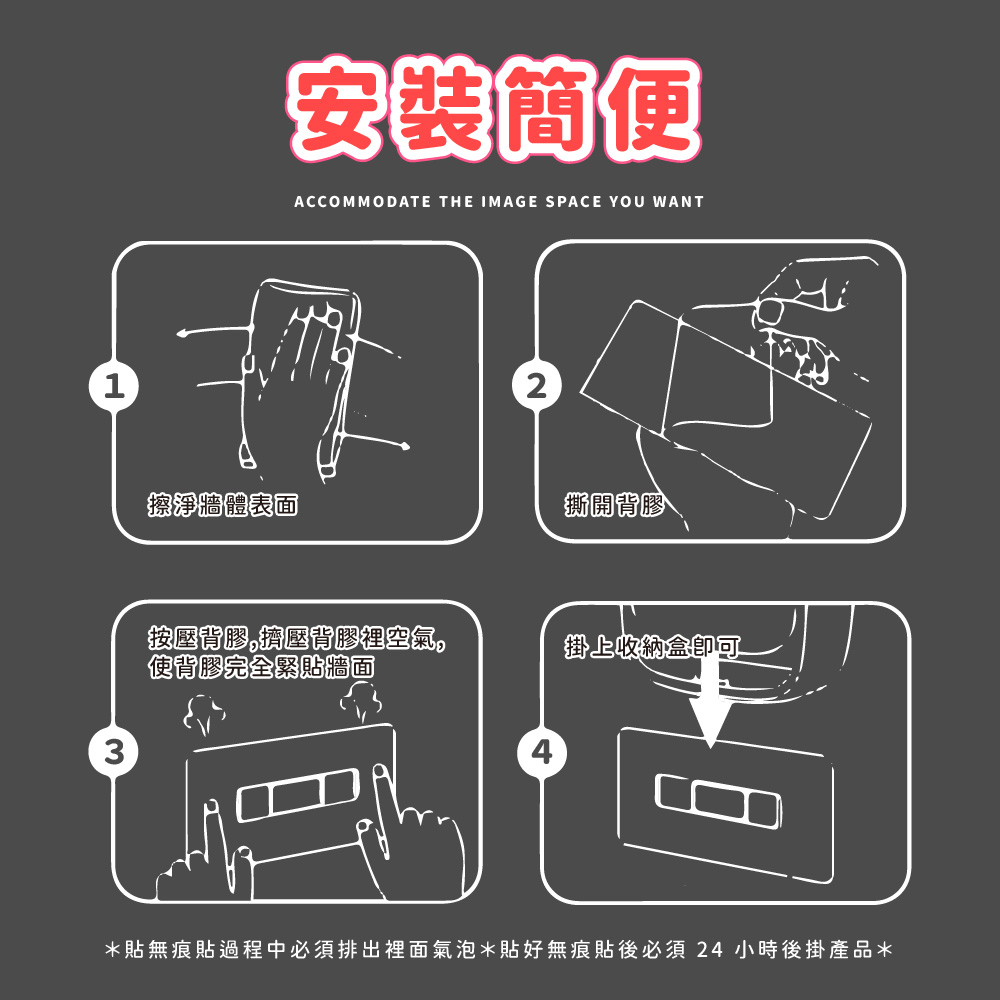 安裝簡便

ACCOMMODATE THE IMAGE SPACE YOU WANT

1

擦淨牆體表面

2

撕開背膠

3

按壓背膠,擠壓背膠裡空氣,
使背膠完全緊貼牆面

4

掛上收納盒即可

＊貼無痕貼過程中必須排出裡面氣泡＊貼好無痕貼後必須 24 小時後掛產品＊