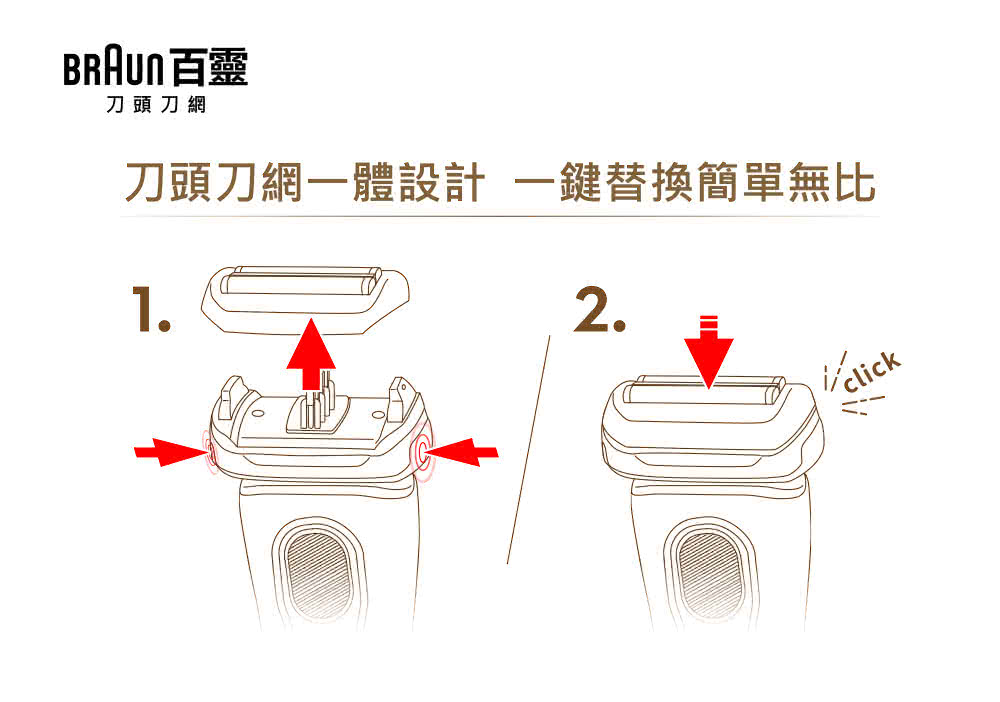 BRAUN 百靈
刀頭刀網

刀頭刀網一體設計 一鍵替換簡單無比

1.

2.

click