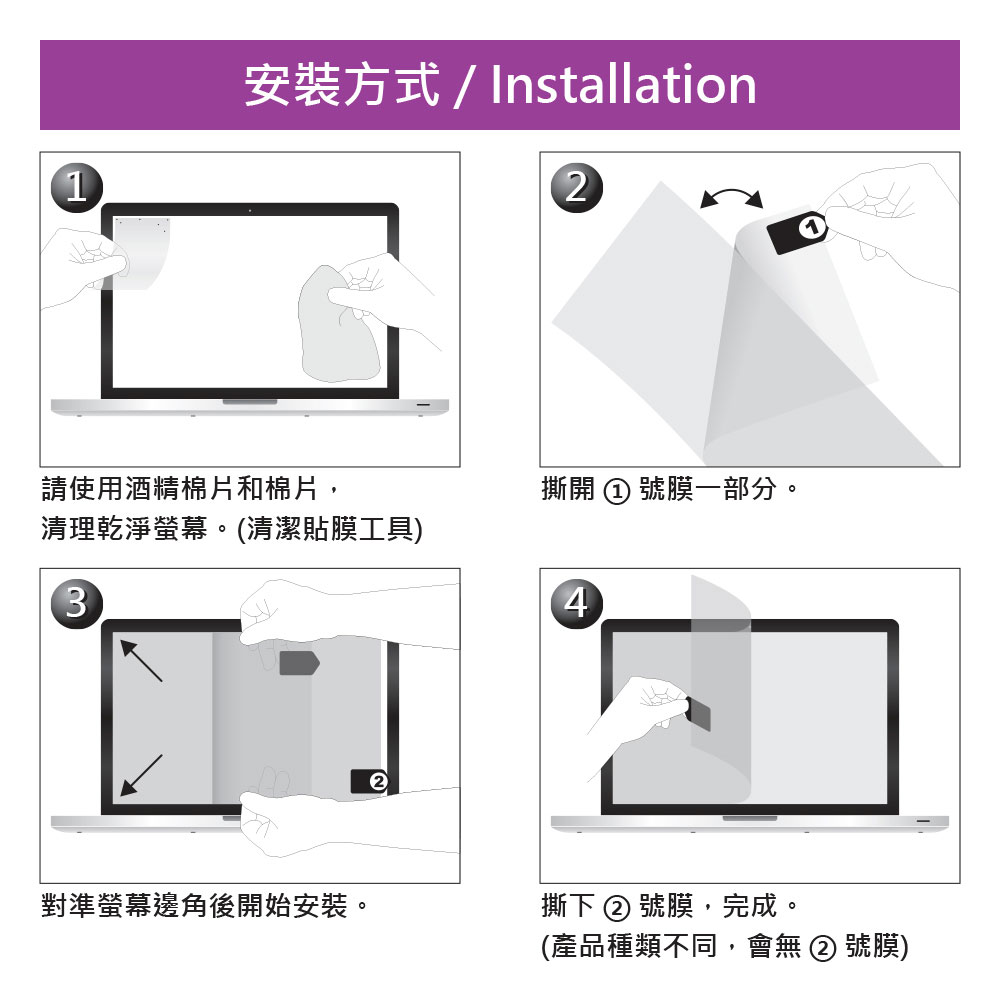 安裝方式 / Installation

1

請使用酒精棉片和棉片，
清理乾淨螢幕。(清潔貼膜工具)

2

①

撕開 ① 號膜一部分。

3

②

對準螢幕邊角後開始安裝。

4

撕下 ② 號膜，完成。
(產品種類不同，會無 ② 號膜)