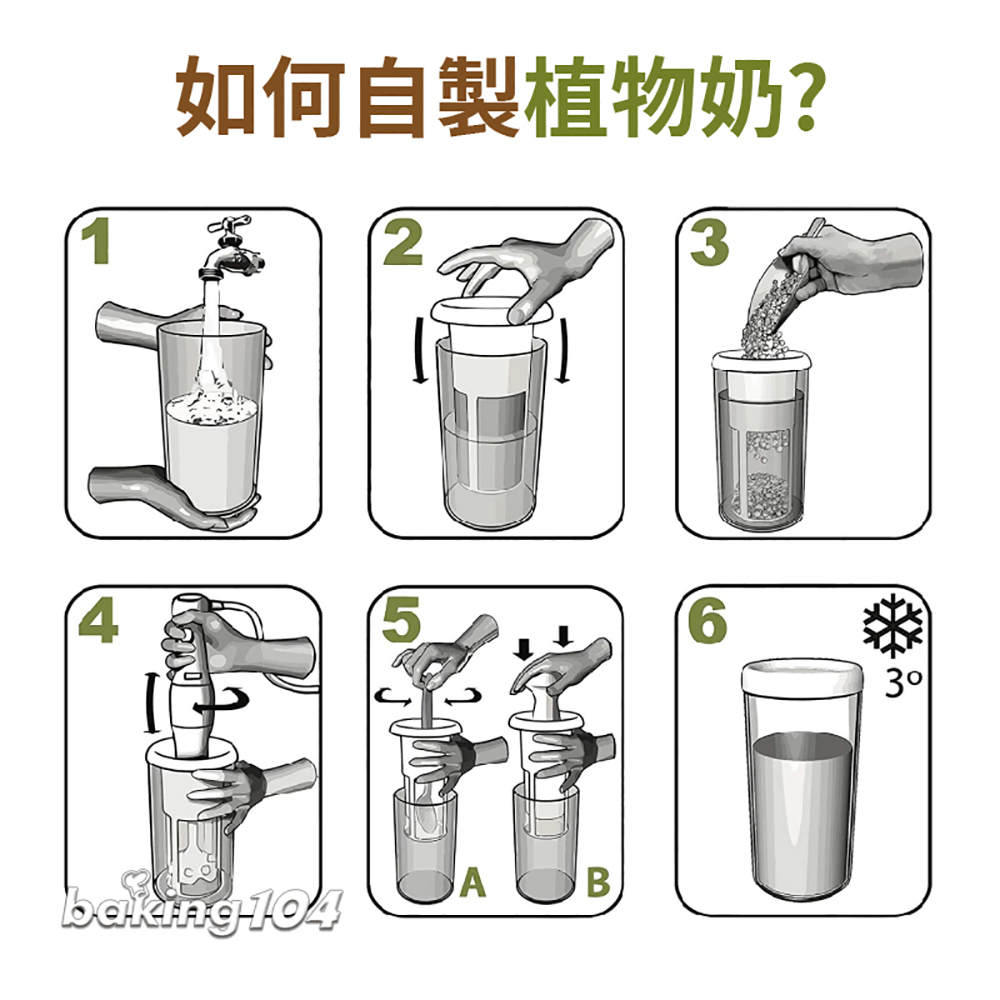 如何自製植物奶?

1

2

3

4

5

A

B

6

3º

baking104