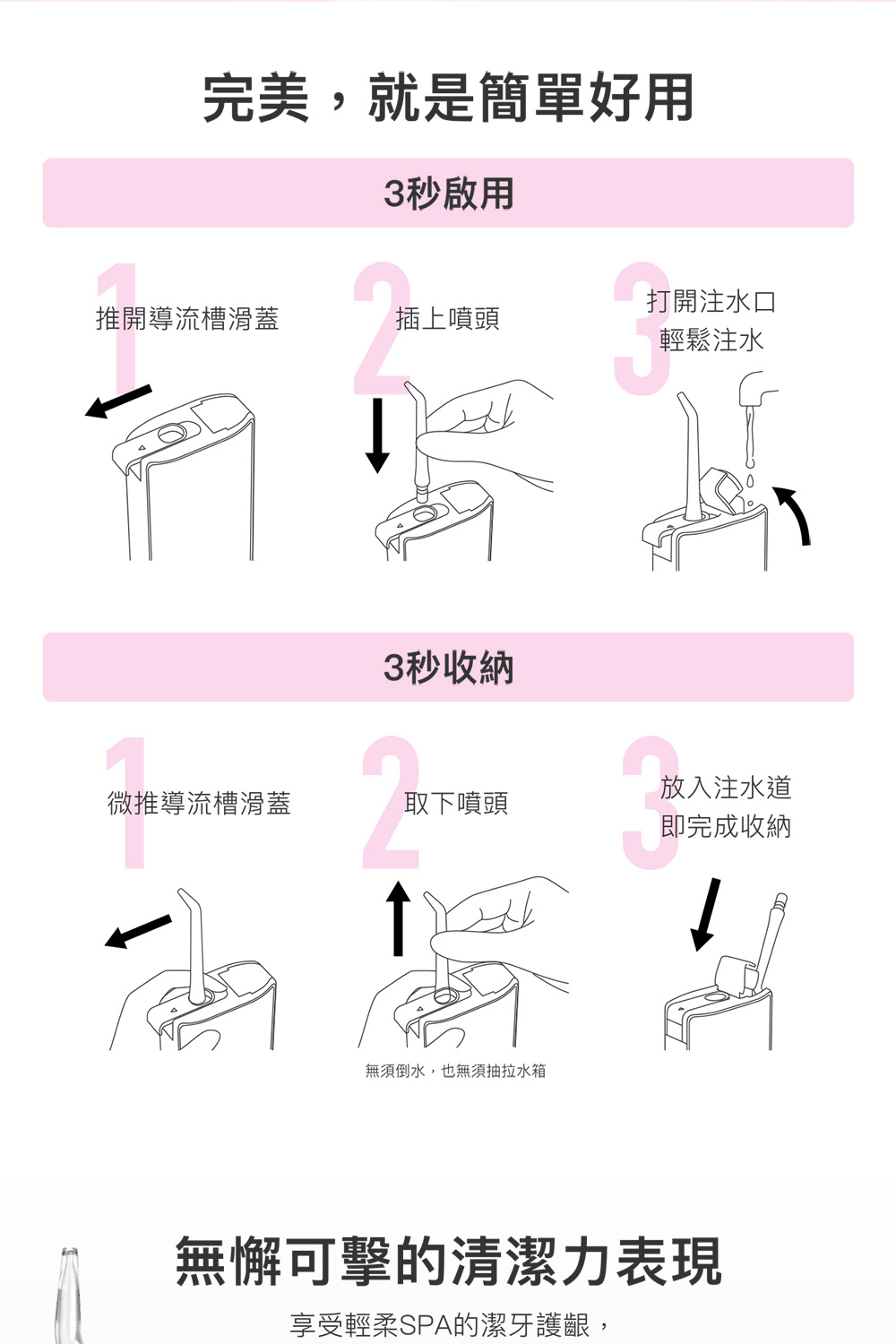 完美，就是簡單好用

3秒啟用

1 推開導流槽滑蓋

2 插上噴頭

3 打開注水口
輕鬆注水

3秒收納

1 微推導流槽滑蓋

2 取下噴頭

3 放入注水道
即完成收納

無須倒水，也無須抽拉水箱

無懈可擊的清潔力表現

享受輕柔SPA的潔牙護齦，