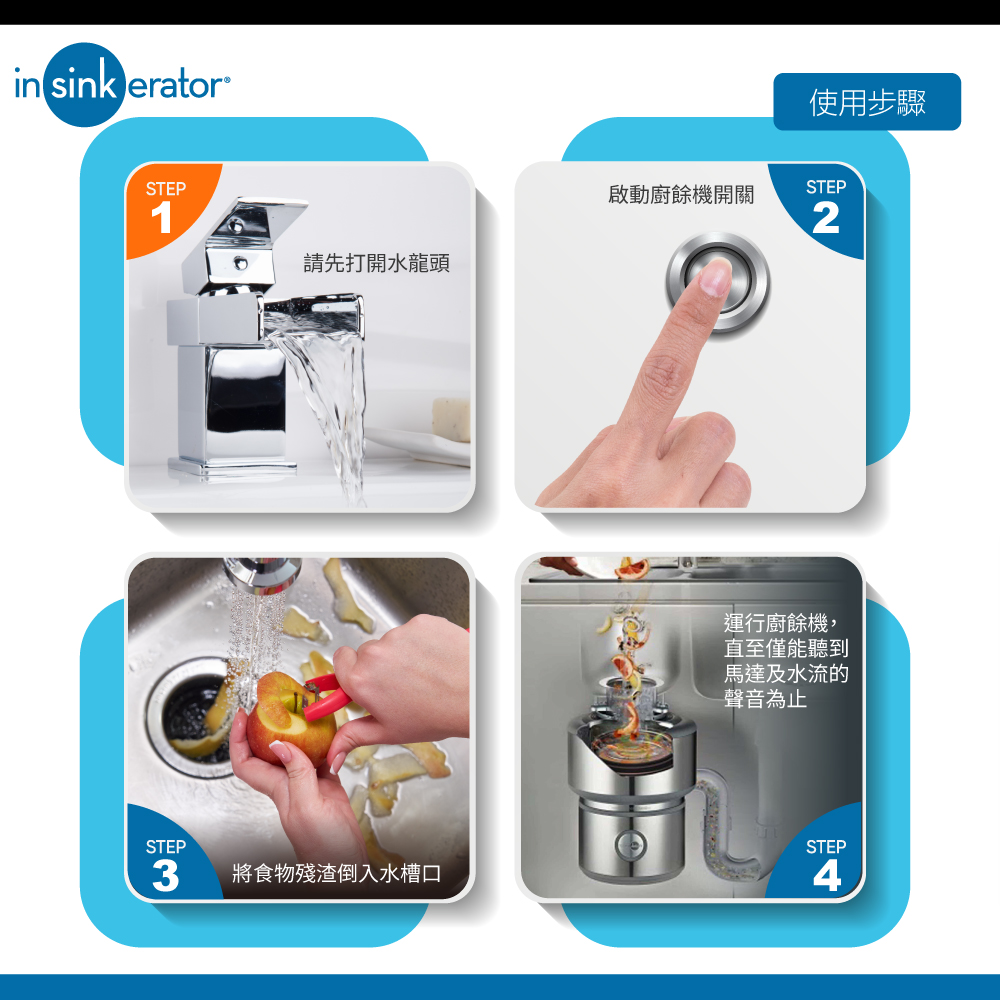 insinkerator®

使用步驟

STEP 1
請先打開水龍頭

啟動廚餘機開關
STEP 2

STEP 3
將食物殘渣倒入水槽口

運行廚餘機，直至僅能聽到馬達及水流的聲音為止
STEP 4