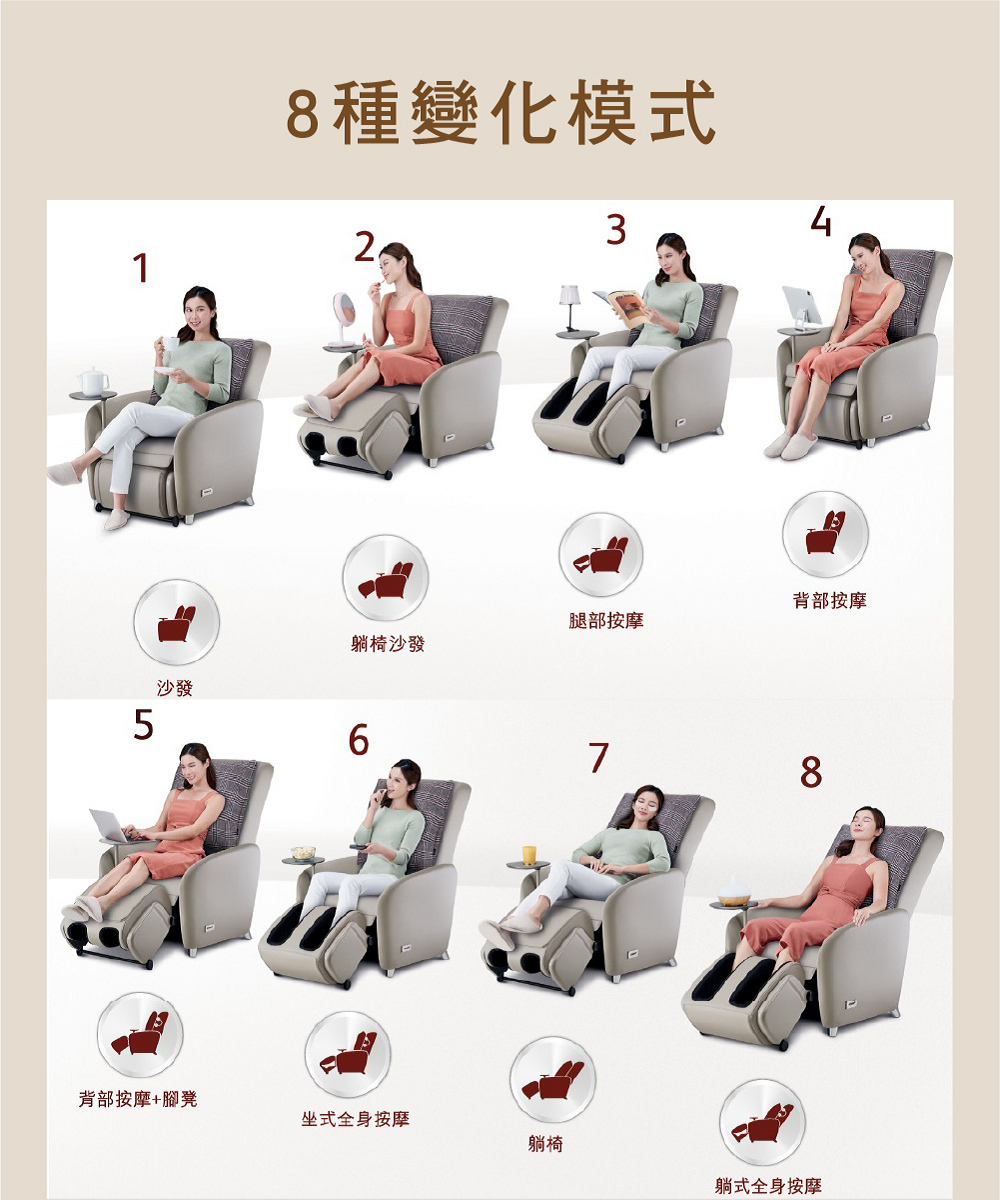 8種變化模式

1

沙發

2

躺椅沙發

3

腿部按摩

4

背部按摩

5

背部按摩+腳凳

6

坐式全身按摩

7

躺椅

8

躺式全身按摩