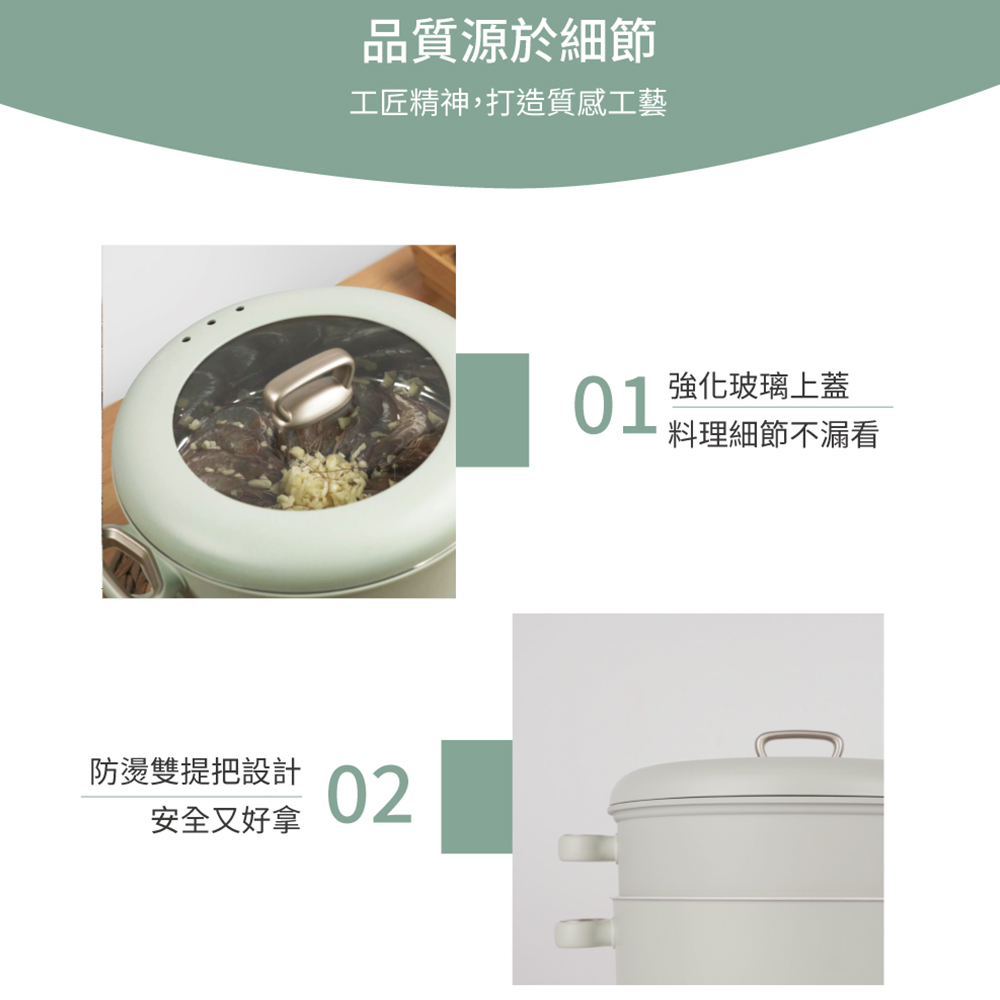 品質源於細節

工匠精神，打造質感工藝

01 強化玻璃上蓋
料理細節不漏看

防燙雙提把設計
安全又好拿 02