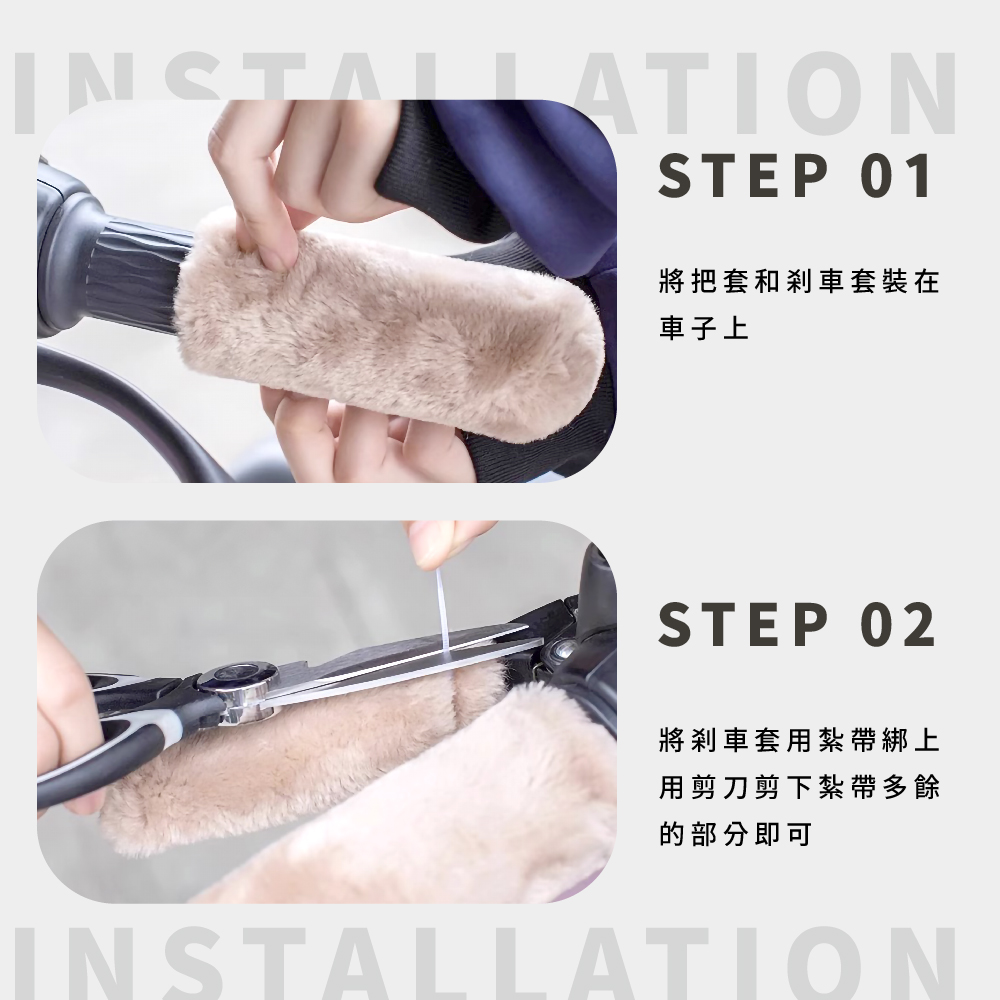 INSTALLATION

STEP 01

將把套和剎車套裝在車子上

STEP 02

將剎車套用紮帶綁上用剪刀剪下紮帶多餘的部分即可

INSTALLATION