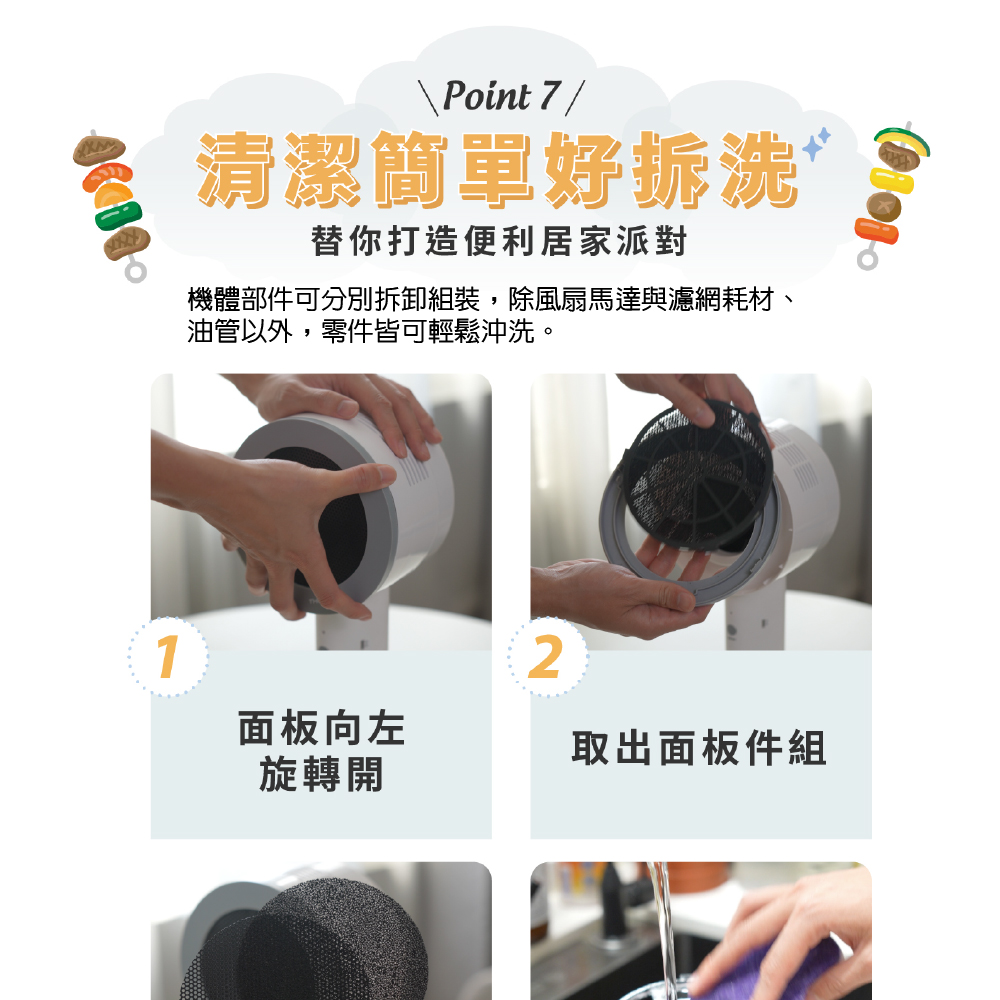 \ Point 7 /

清潔簡單好拆洗

替你打造便利居家派對

機體部件可分別拆卸組裝，除風扇馬達與濾網耗材、油管以外，零件皆可輕鬆沖洗。

1

面板向左旋轉開

2

取出面板件組