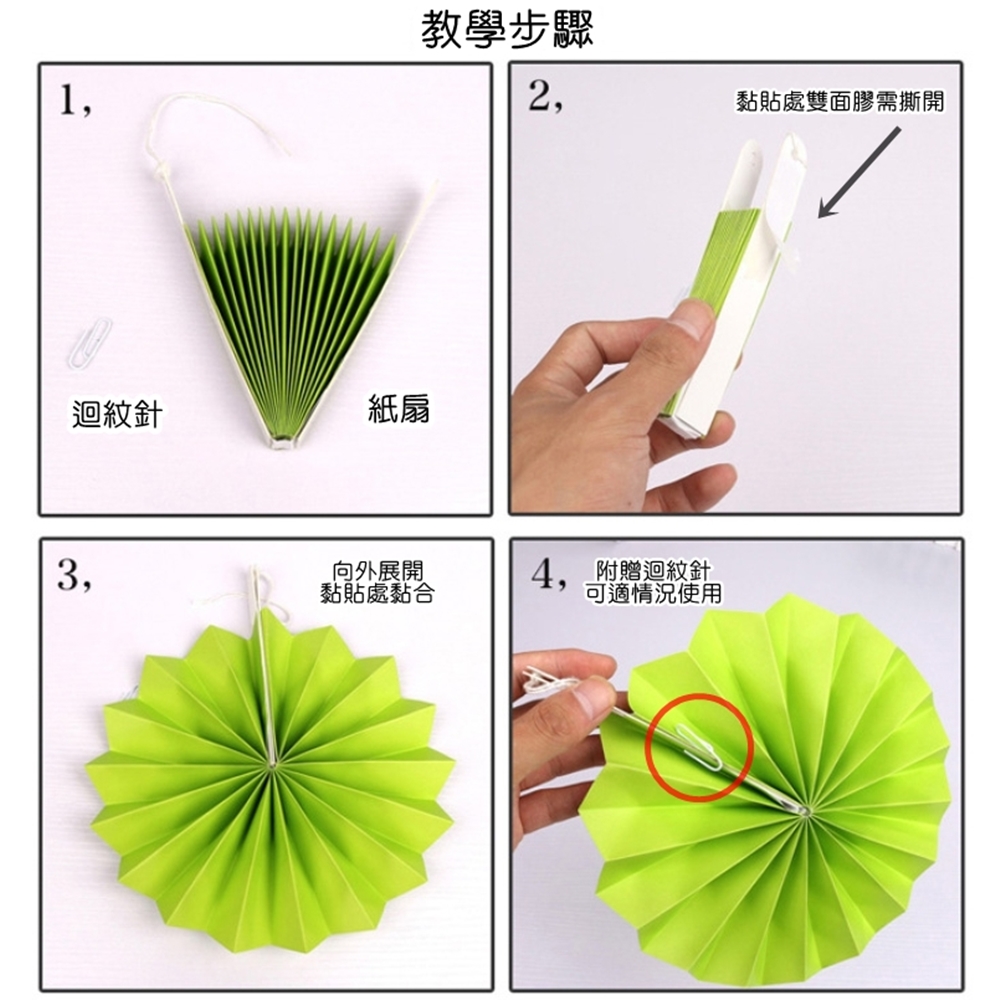 教學步驟

1,

迴紋針

紙扇

2,

黏貼處雙面膠需撕開

3,

向外展開
黏貼處黏合

4,

附贈迴紋針
可適情況使用