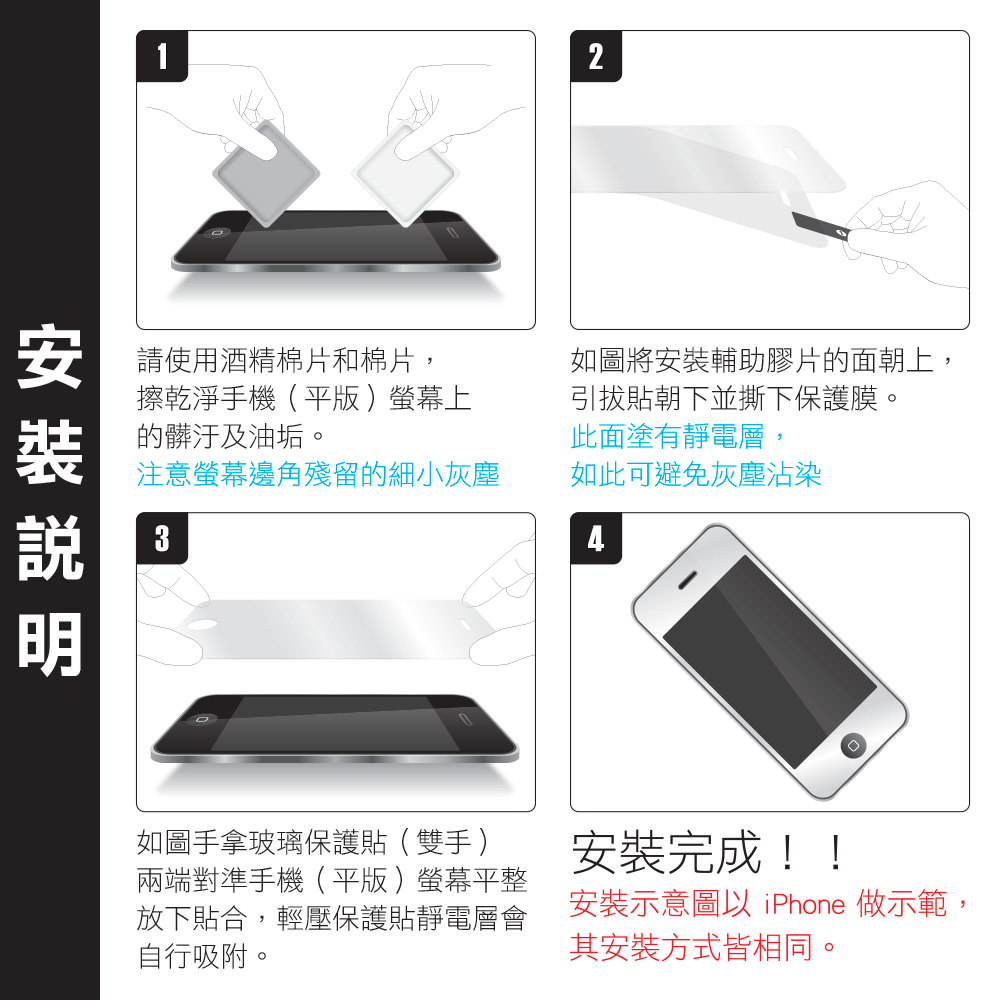 安裝說明

1

請使用酒精棉片和棉片，擦乾淨手機（平版）螢幕上的髒汙及油垢。
注意螢幕邊角殘留的細小灰塵

2

如圖將安裝輔助膠片的面朝上，引拔貼朝下並撕下保護膜。
此面塗有靜電層，如此可避免灰塵沾染

3

如圖手拿玻璃保護貼（雙手）兩端對準手機（平版）螢幕平整放下貼合，輕壓保護貼靜電層會自行吸附。

4

安裝完成！！
安裝示意圖以 iPhone 做示範，其安裝方式皆相同。