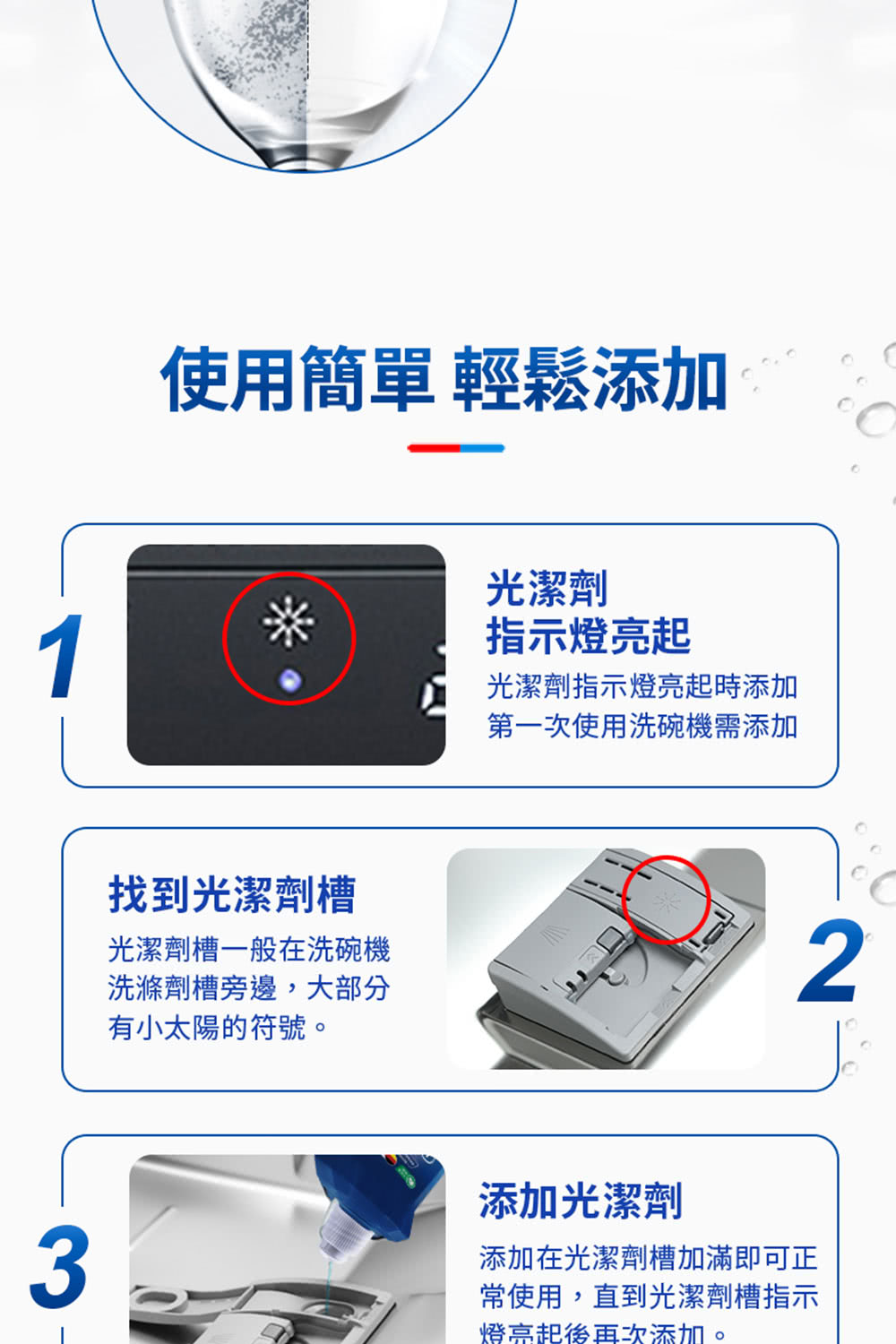 使用簡單 輕鬆添加

1

光潔劑
指示燈亮起

光潔劑指示燈亮起時添加
第一次使用洗碗機需添加

找到光潔劑槽

光潔劑槽一般在洗碗機洗滌劑槽旁邊，大部分有小太陽的符號。

2

3

添加光潔劑

添加在光潔劑槽加滿即可正常使用，直到光潔劑槽指示燈亮起後再次添加。