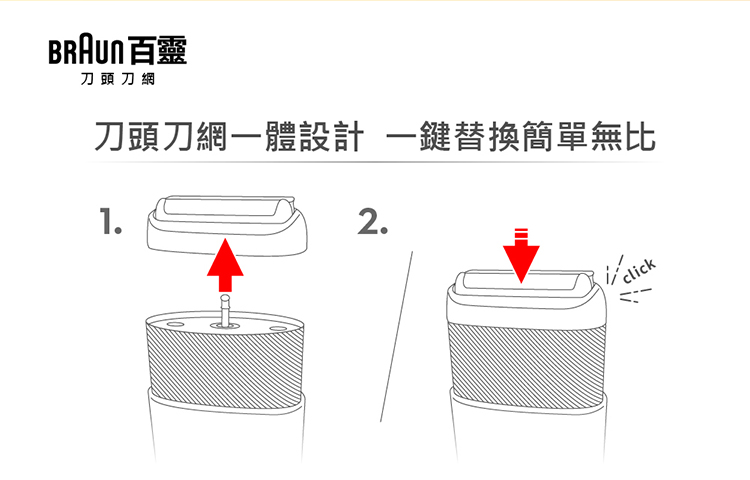 BRAUN 百靈
刀頭刀網

刀頭刀網一體設計 一鍵替換簡單無比

1.

2.

click