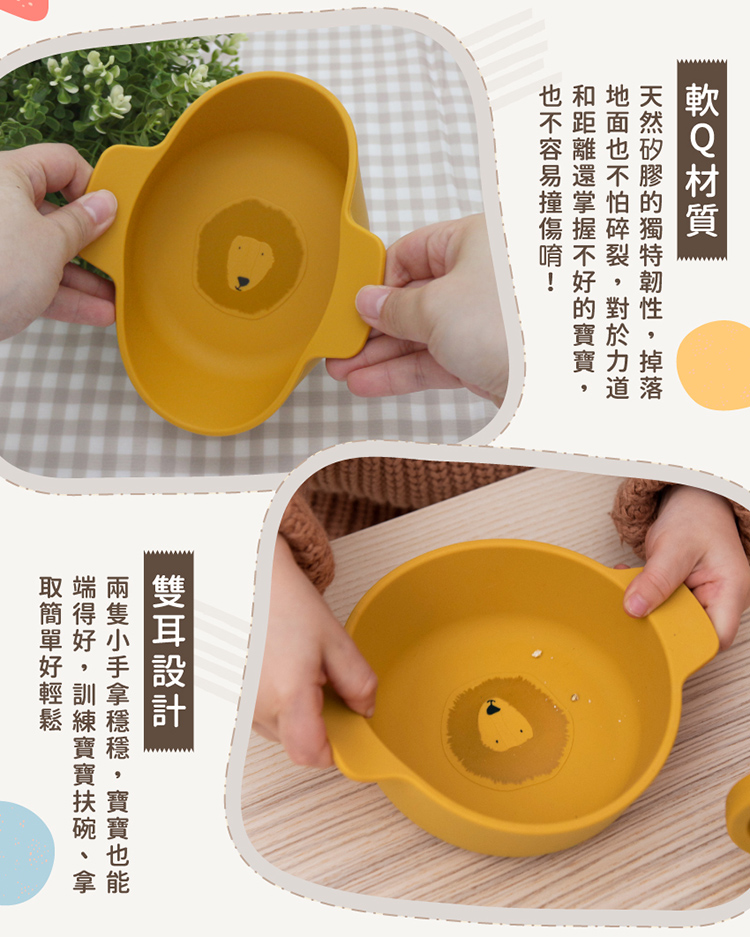 軟Q材質

天然矽膠的獨特韌性，掉落地面也不怕碎裂，對於力道和距離還掌握不好的寶寶，也不容易撞傷唷！

雙耳設計

兩隻小手拿穩穩，寶寶也能端得好，訓練寶寶扶碗、拿取簡單好輕鬆