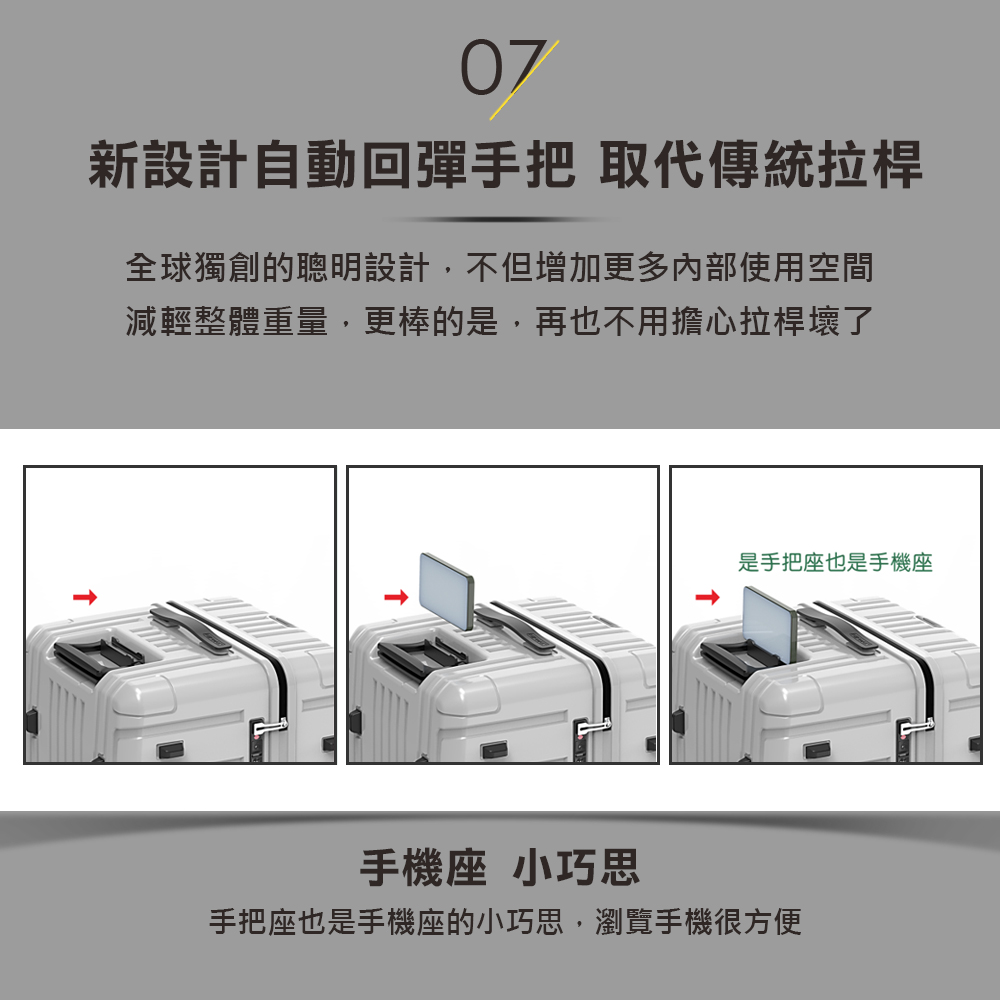 07

新設計自動回彈手把 取代傳統拉桿

全球獨創的聰明設計，不但增加更多內部使用空間
減輕整體重量，更棒的是，再也不用擔心拉桿壞了

是手把座也是手機座

手機座 小巧思

手把座也是手機座的小巧思，瀏覽手機很方便