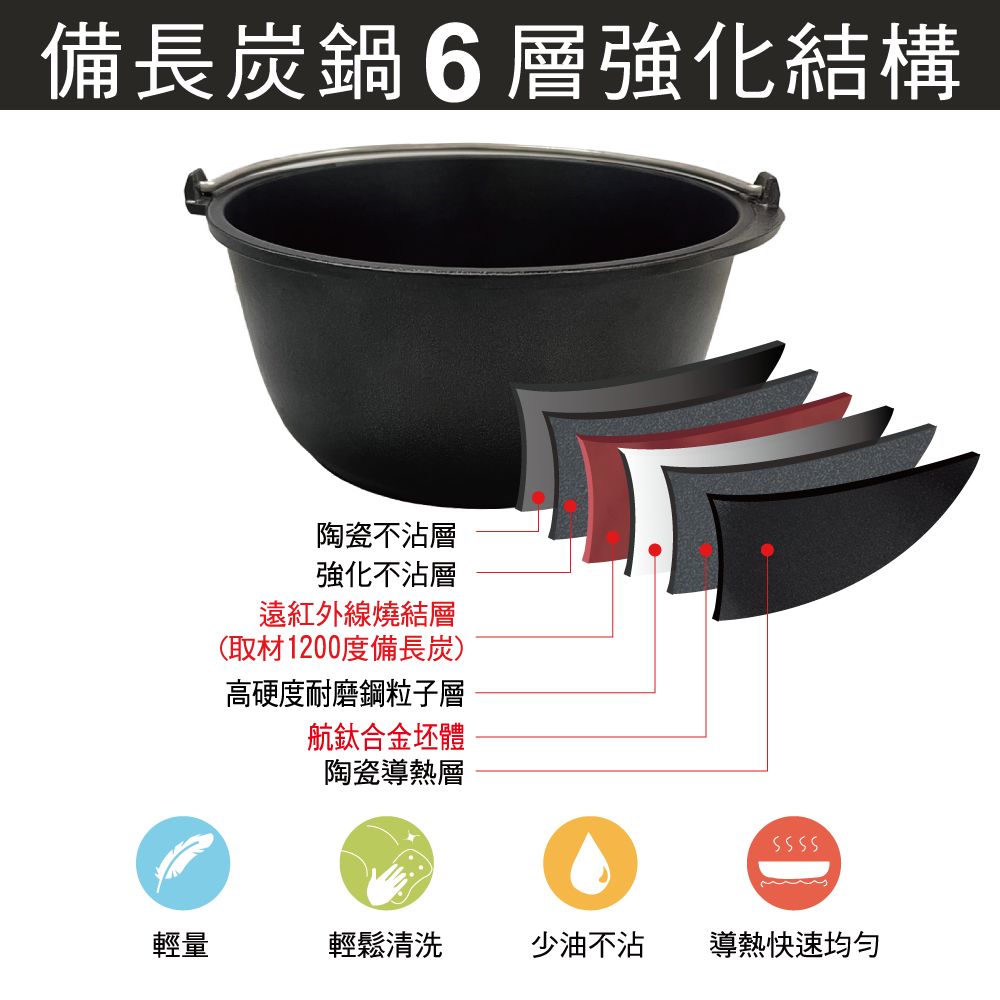 備長炭鍋 6 層強化結構

陶瓷不沾層
強化不沾層
遠紅外線燒結層
(取材1200度備長炭)
高硬度耐磨鋼粒子層
航鈦合金坯體
陶瓷導熱層

輕量
輕鬆清洗
少油不沾
導熱快速均勻