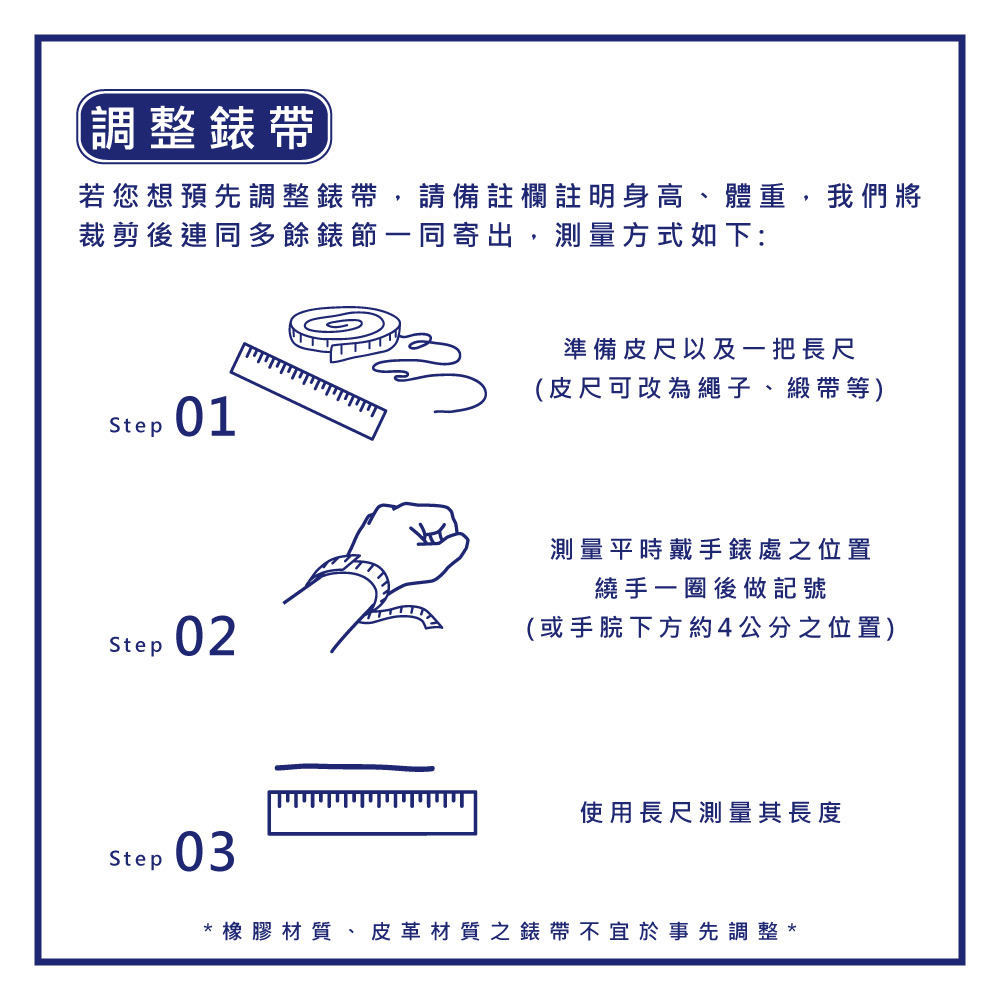 調整錶帶

若您想預先調整錶帶，請備註欄註明身高、體重，我們將裁剪後連同多餘錶節一同寄出，測量方式如下:

Step 01

準備皮尺以及一把長尺
(皮尺可改為繩子、緞帶等)

Step 02

測量平時戴手錶處之位置
繞手一圈後做記號
(或手腕下方約4公分之位置)

Step 03

使用長尺測量其長度

*橡膠材質、皮革材質之錶帶不宜於事先調整*