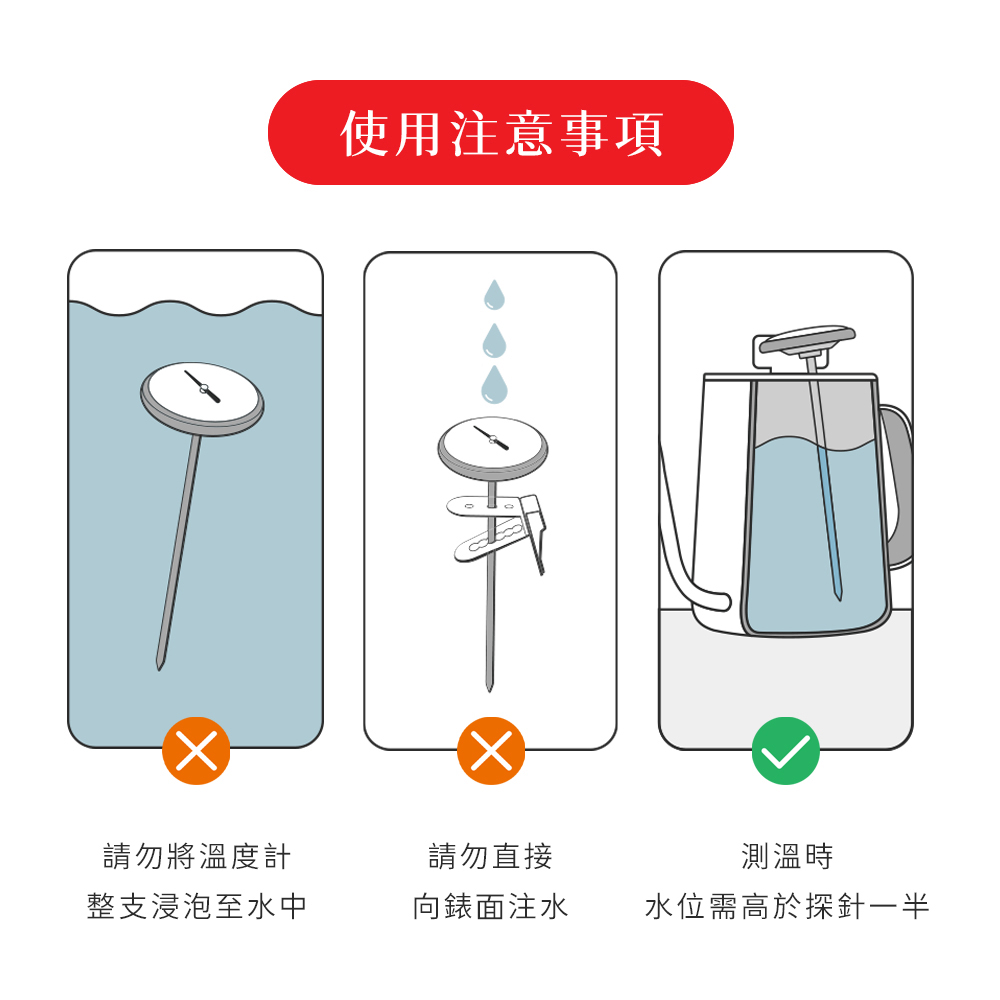 使用注意事項

請勿將溫度計
整支浸泡至水中

請勿直接
向錶面注水

測溫時
水位需高於探針一半