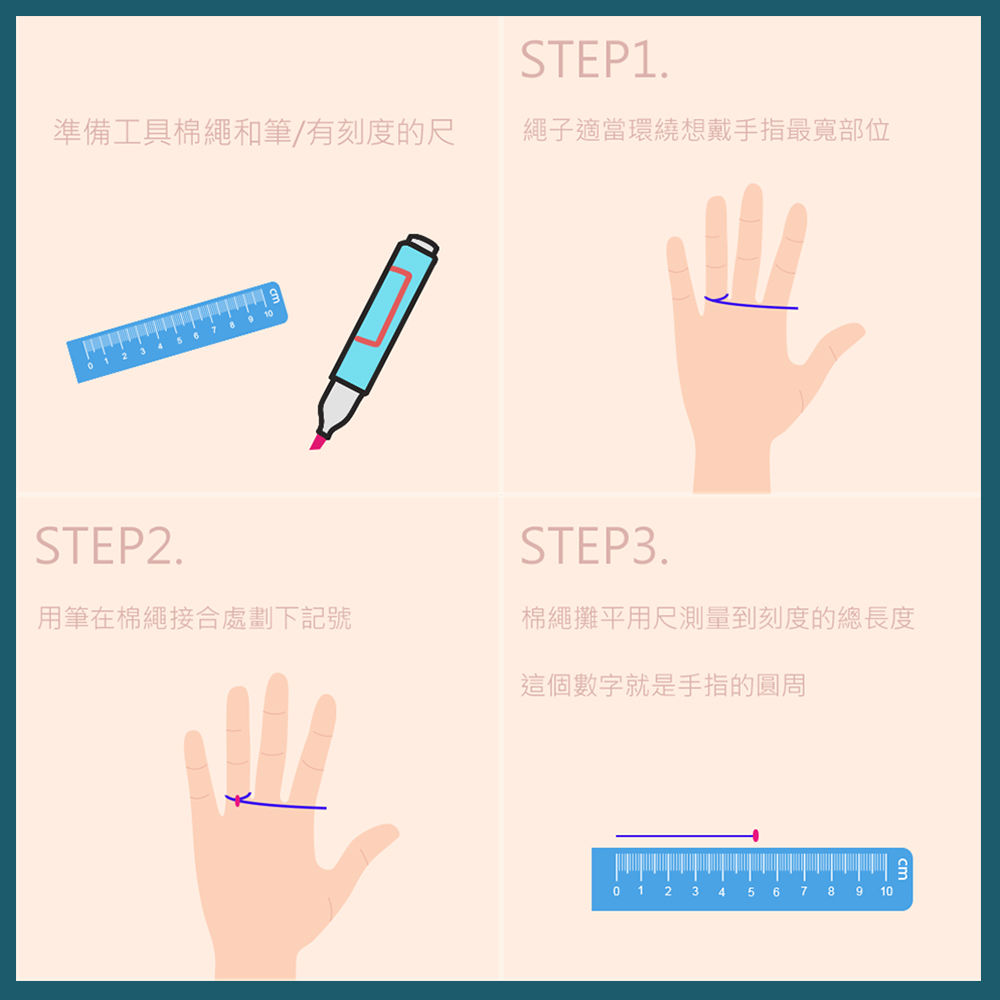 準備工具棉繩和筆/有刻度的尺

0 1 2 3 4 5 6 7 8 9 10 cm

STEP1.

繩子適當環繞想戴手指最寬部位

STEP2.

用筆在棉繩接合處劃下記號

STEP3.

棉繩攤平用尺測量到刻度的總長度

這個數字就是手指的圓周

0 1 2 3 4 5 6 7 8 9 10 cm