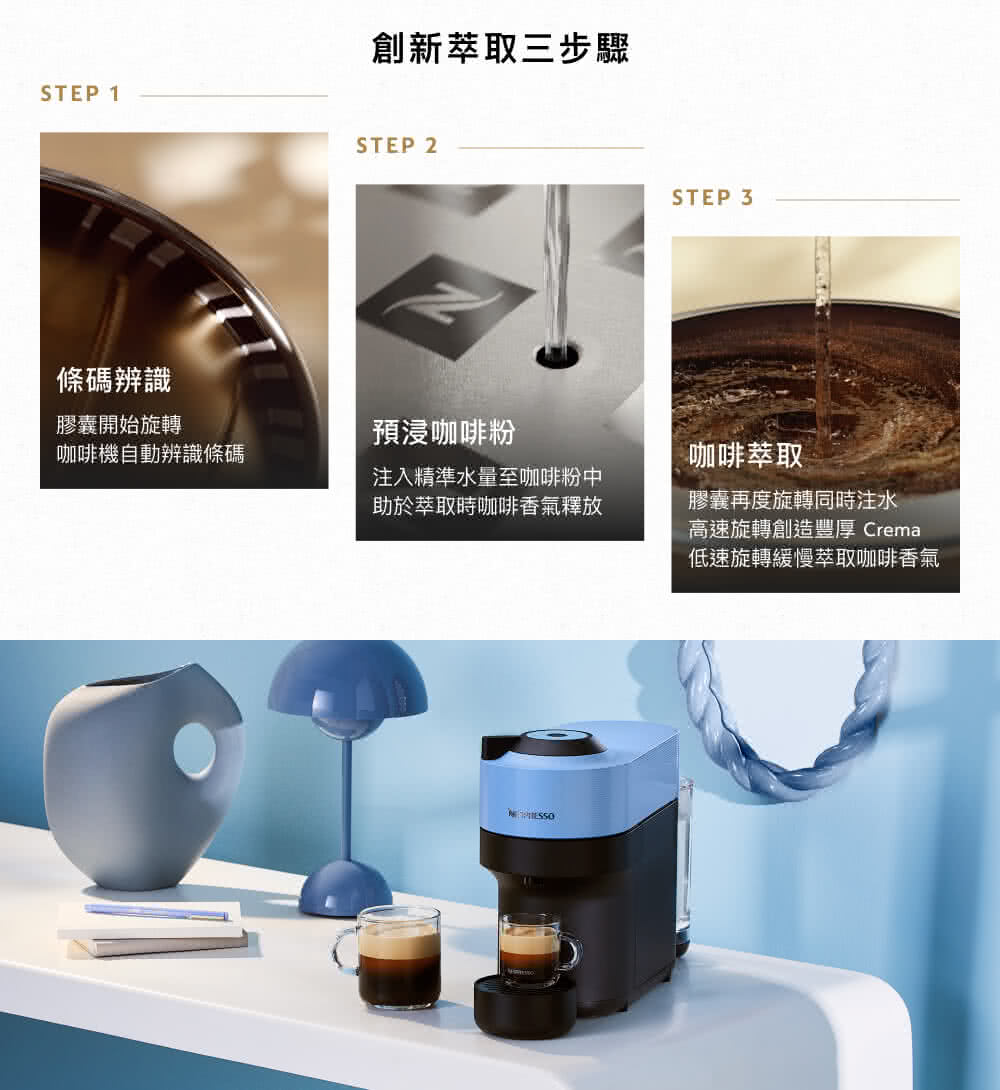 創新萃取三步驟

STEP 1

條碼辨識

膠囊開始旋轉
咖啡機自動辨識條碼

STEP 2

預浸咖啡粉

注入精準水量至咖啡粉中
助於萃取時咖啡香氣釋放

STEP 3

咖啡萃取

膠囊再度旋轉同時注水
高速旋轉創造豐厚 Crema
低速旋轉緩慢萃取咖啡香氣

NESPRESSO