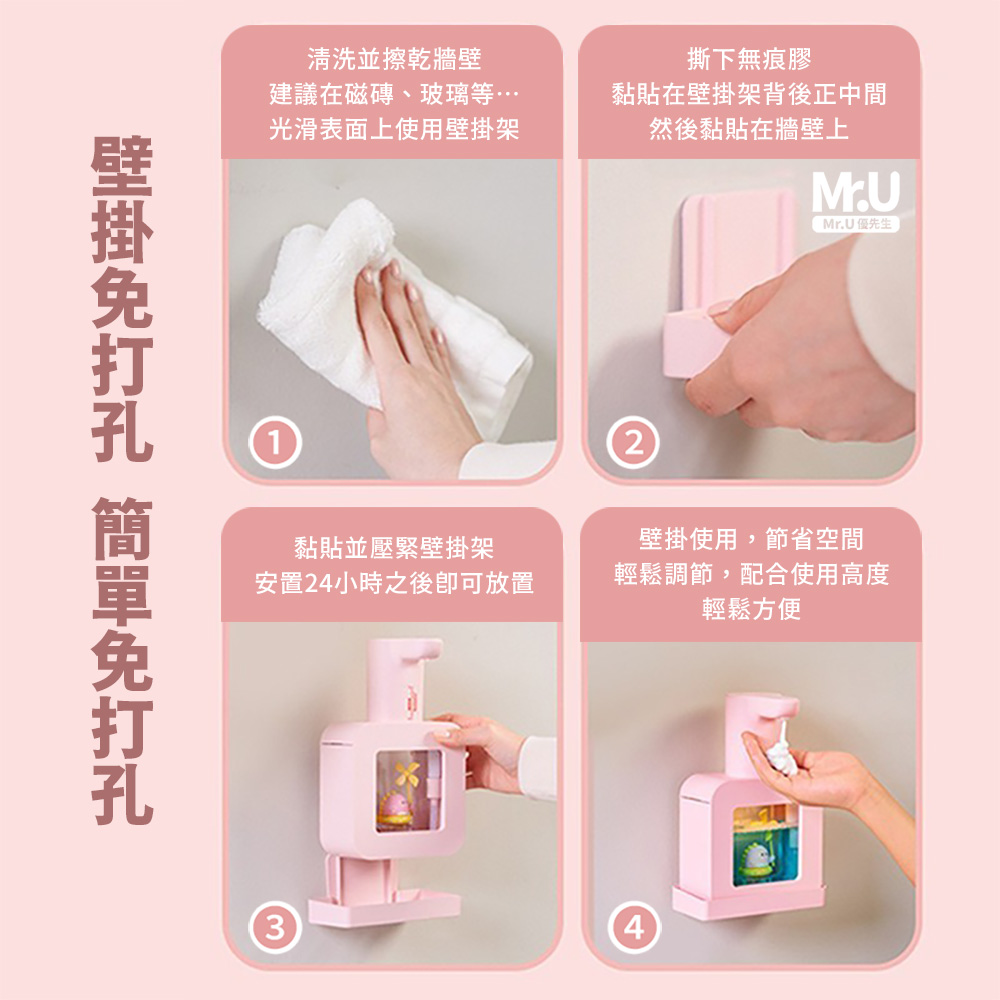 壁掛免打孔 簡單免打孔

清洗並擦乾牆壁
建議在磁磚、玻璃等…
光滑表面上使用壁掛架

1

撕下無痕膠
黏貼在壁掛架背後正中間
然後黏貼在牆壁上

Mr.U
Mr.U 優先生

2

黏貼並壓緊壁掛架
安置24小時之後即可放置

3

壁掛使用，節省空間
輕鬆調節，配合使用高度
輕鬆方便

4