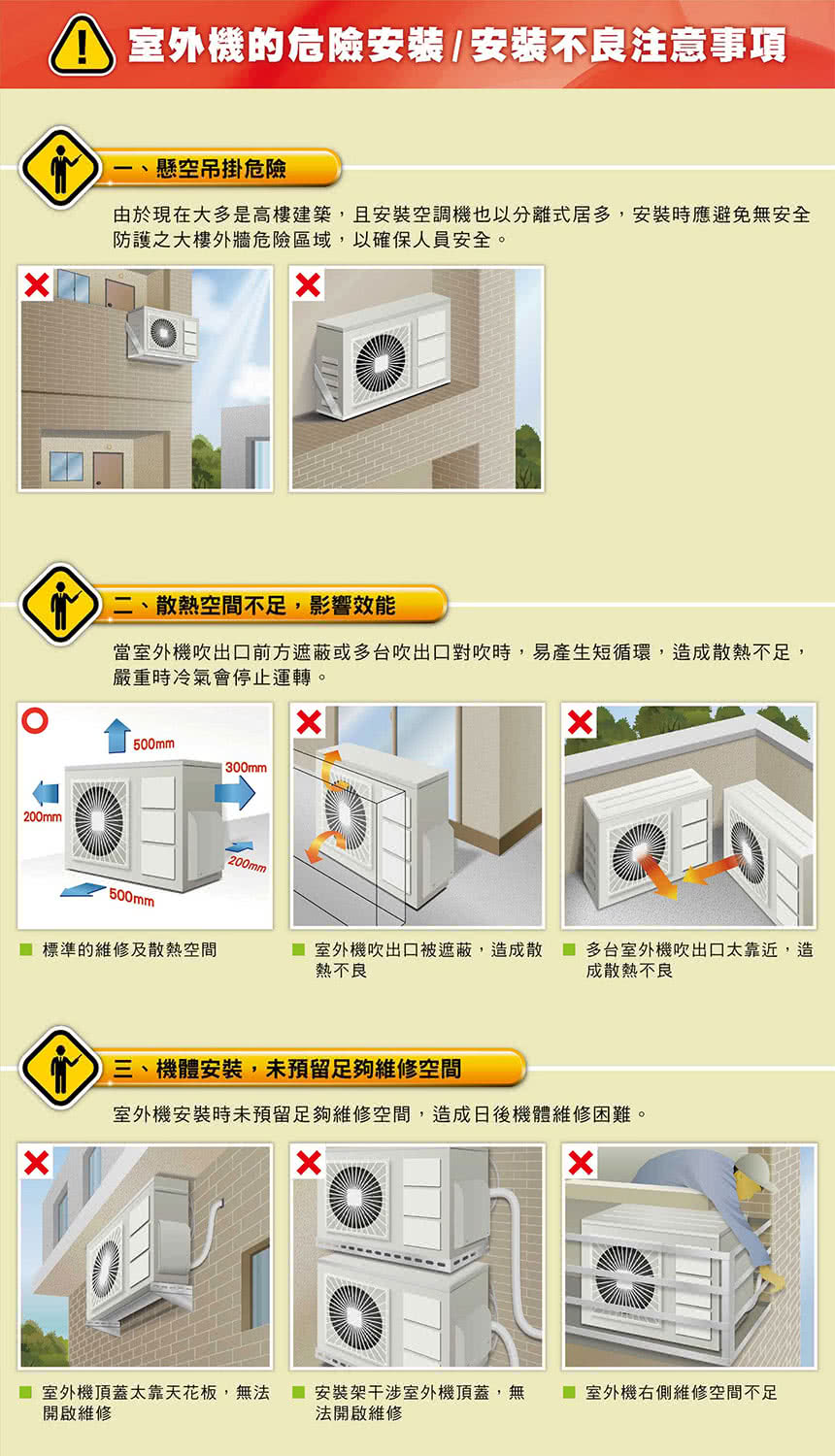 室外機的危險安裝 / 安裝不良注意事項

一、懸空吊掛危險

由於現在大多是高樓建築，且安裝空調機也以分離式居多，安裝時應避免無安全防護之大樓外牆危險區域，以確保人員安全。

二、散熱空間不足，影響效能

當室外機吹出口前方遮蔽或多台吹出口對吹時，易產生短循環，造成散熱不足，嚴重時冷氣會停止運轉。

500mm

300mm

200mm

200mm

500mm

■ 標準的維修及散熱空間

■ 室外機吹出口被遮蔽，造成散熱不良

■ 多台室外機吹出口太靠近，造成散熱不良

三、機體安裝，未預留足夠維修空間

室外機安裝時未預留足夠維修空間，造成日後機體維修困難。

■ 室外機頂蓋太靠天花板，無法開啟維修

■ 安裝架干涉室外機頂蓋，無法開啟維修

■ 室外機右側維修空間不足