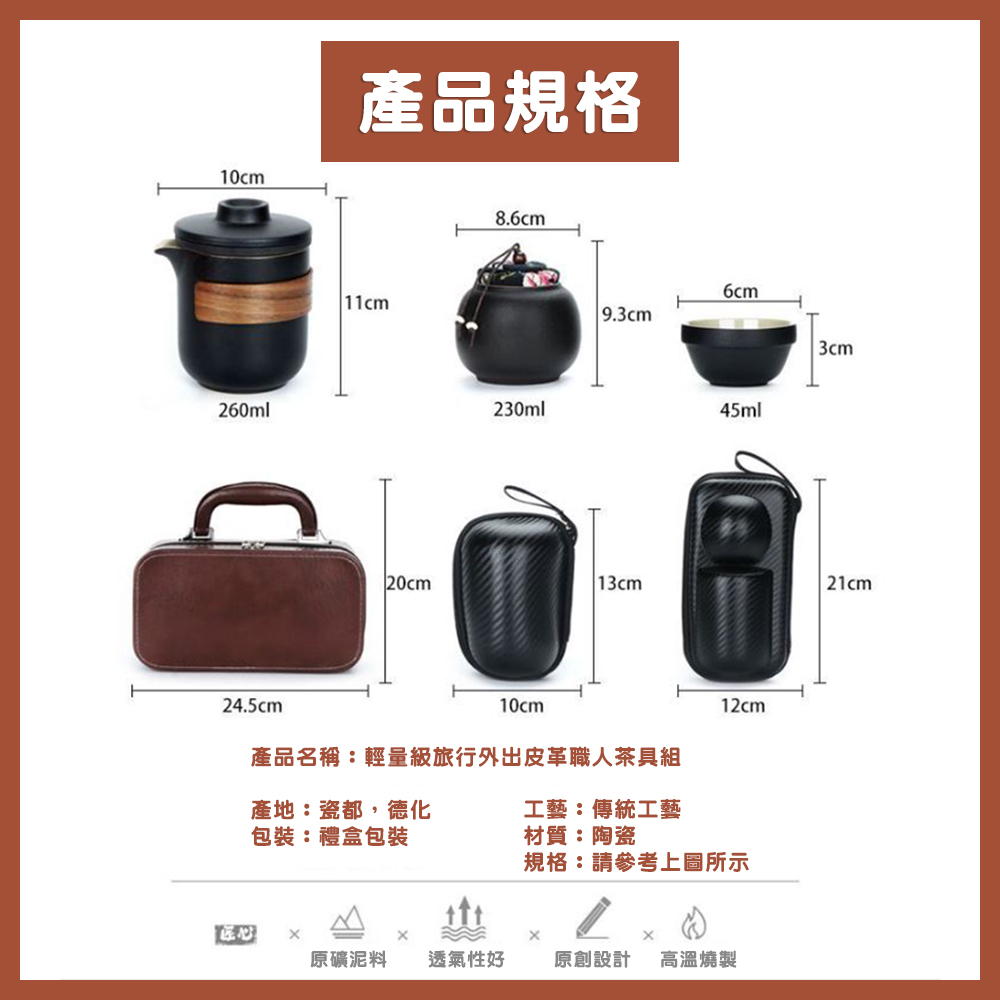 產品規格

10cm
11cm
260ml

8.6cm
9.3cm
230ml

6cm
3cm
45ml

20cm
24.5cm

13cm
10cm

21cm
12cm

產品名稱：輕量級旅行外出皮革職人茶具組

產地：瓷都，德化
包裝：禮盒包裝

工藝：傳統工藝
材質：陶瓷
規格：請參考上圖所示

匠心 × 原礦泥料 × 透氣性好 × 原創設計 × 高溫燒製