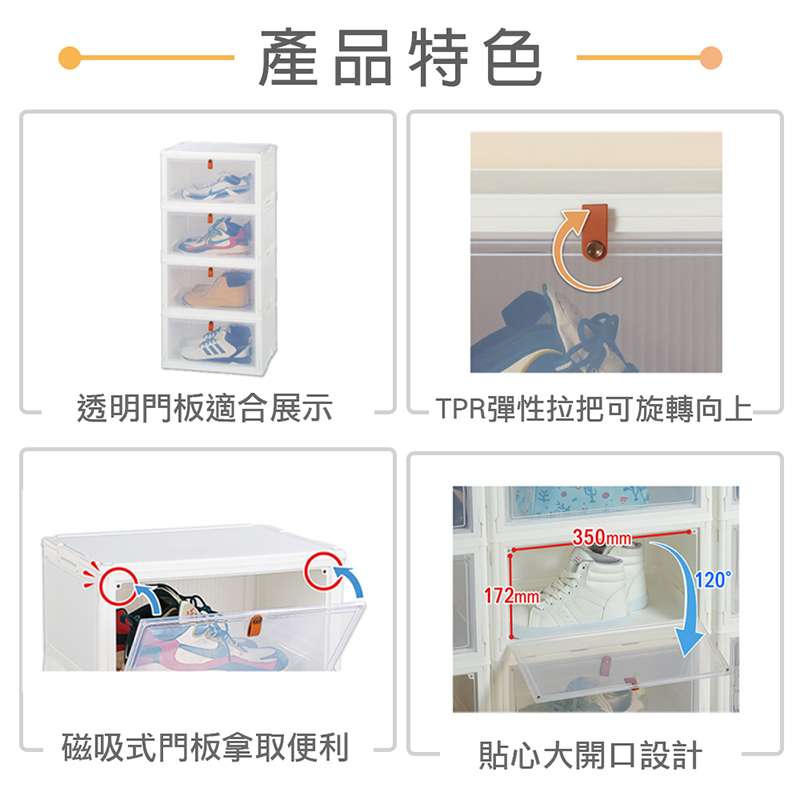 產品特色

透明門板適合展示

TPR彈性拉把可旋轉向上

磁吸式門板拿取便利

350mm
172mm
120°

貼心大開口設計