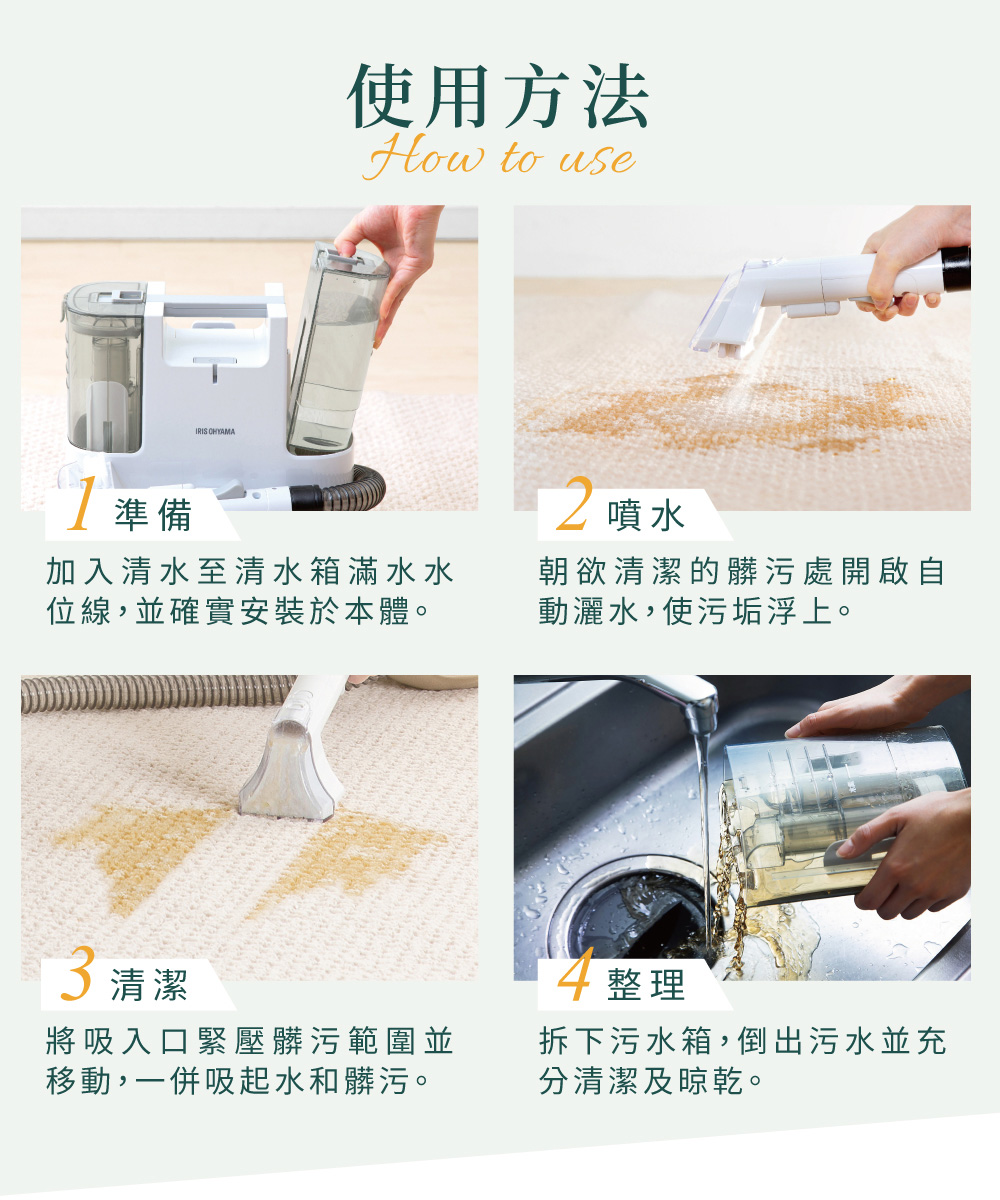 使用方法
How to use

IRIS OHYAMA

1 準備
加入清水至清水箱滿水水位線，並確實安裝於本體。

2 噴水
朝欲清潔的髒污處開啟自動灑水，使污垢浮上。

3 清潔
將吸入口緊壓髒污範圍並移動，一併吸起水和髒污。

4 整理
拆下污水箱，倒出污水並充分清潔及晾乾。