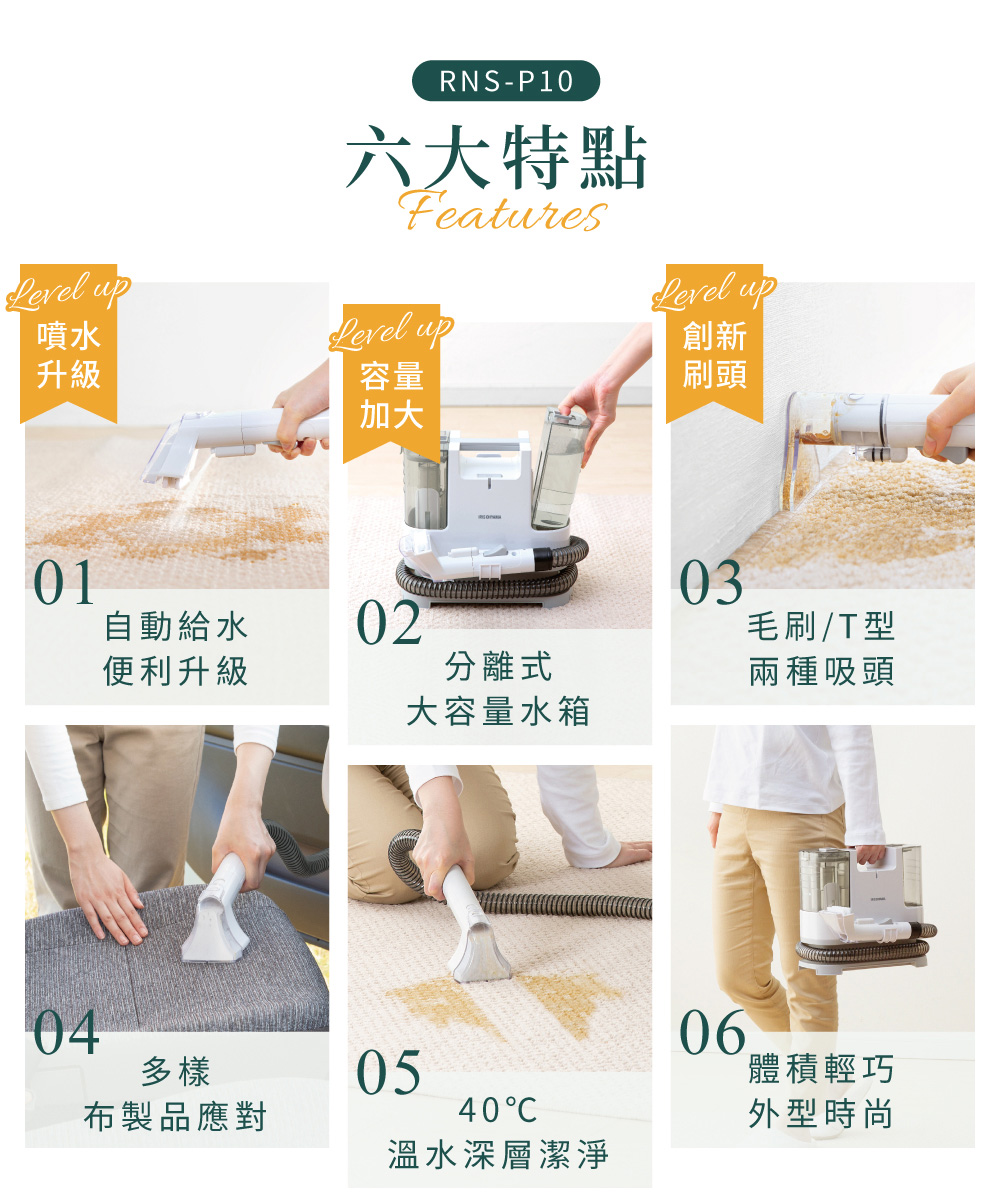 RNS-P10

六大特點

Features

Level up
噴水升級

01
自動給水
便利升級

Level up
容量加大

02
分離式
大容量水箱

Level up
創新刷頭

03
毛刷/T型
兩種吸頭

04
多樣
布製品應對

05
40℃
溫水深層潔淨

06
體積輕巧
外型時尚