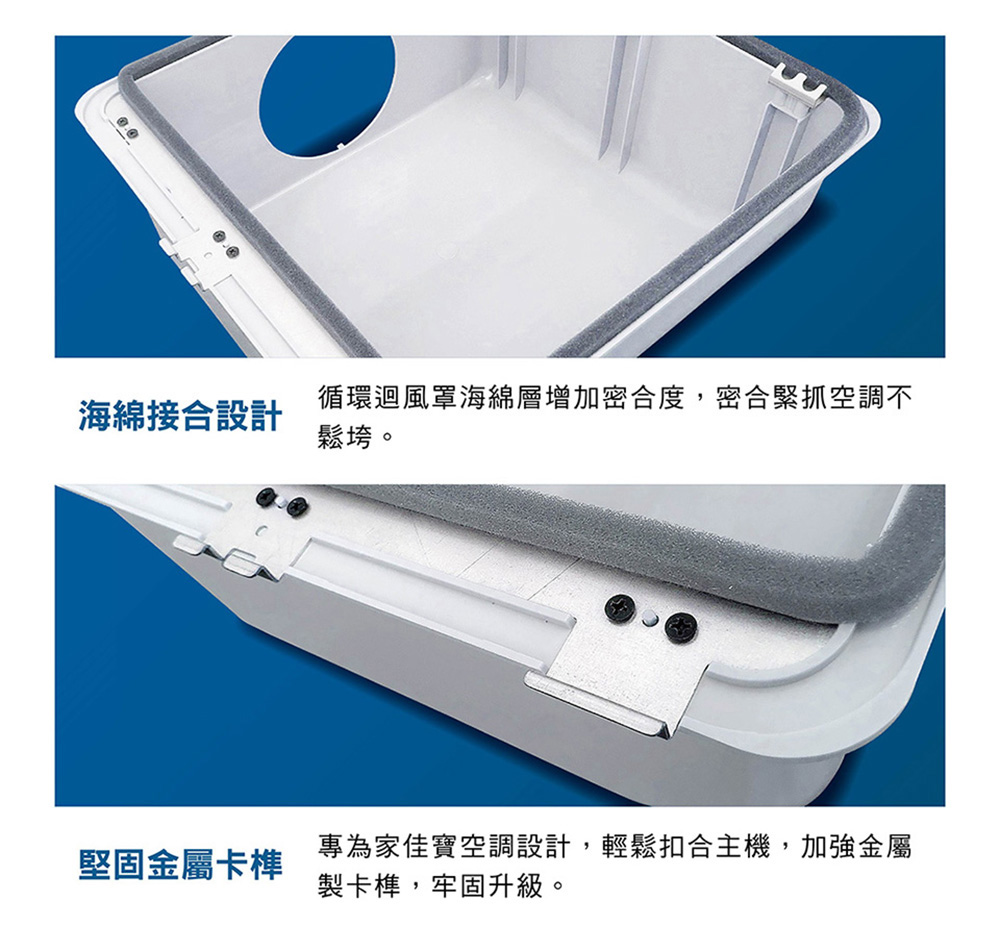 海綿接合設計

循環迴風罩海綿層增加密合度，密合緊抓空調不鬆垮。

堅固金屬卡榫

專為家佳寶空調設計，輕鬆扣合主機，加強金屬製卡榫，牢固升級。