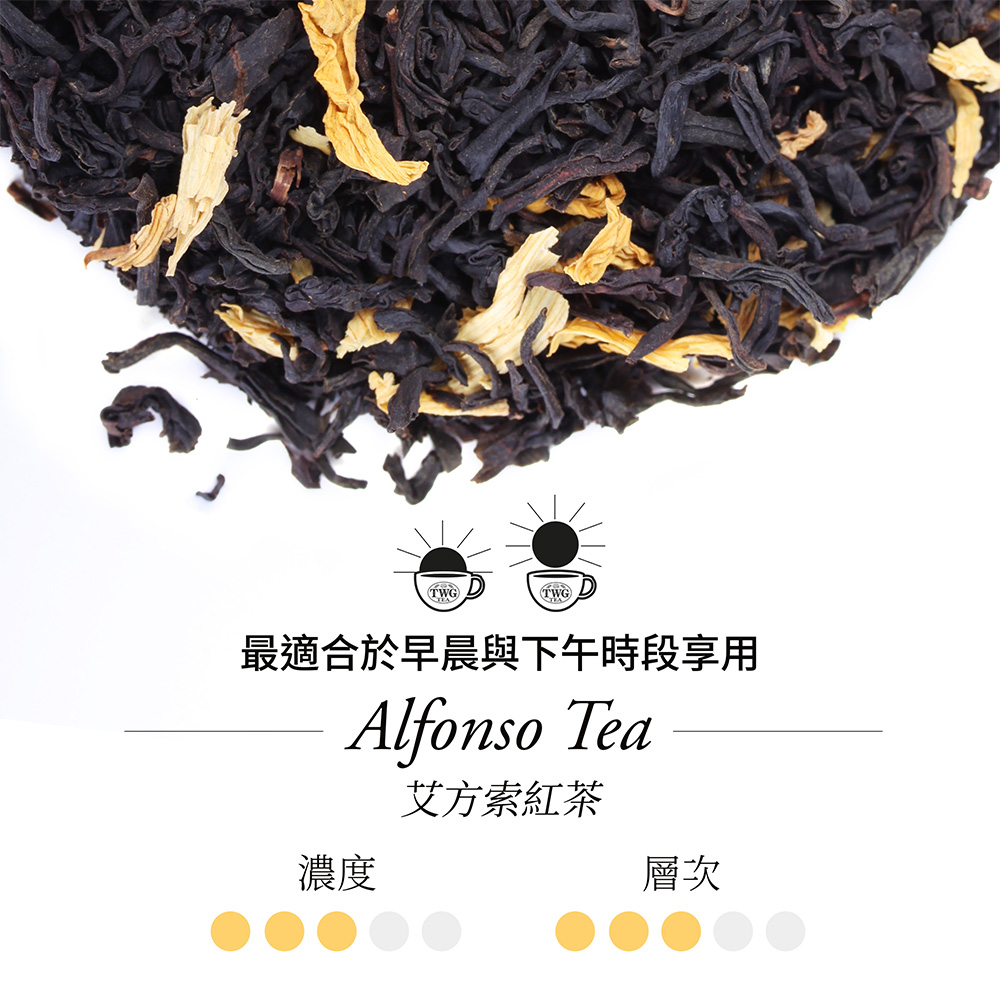 TWG TEA TWG TEA

最適合於早晨與下午時段享用

Alfonso Tea

艾方索紅茶

濃度

層次