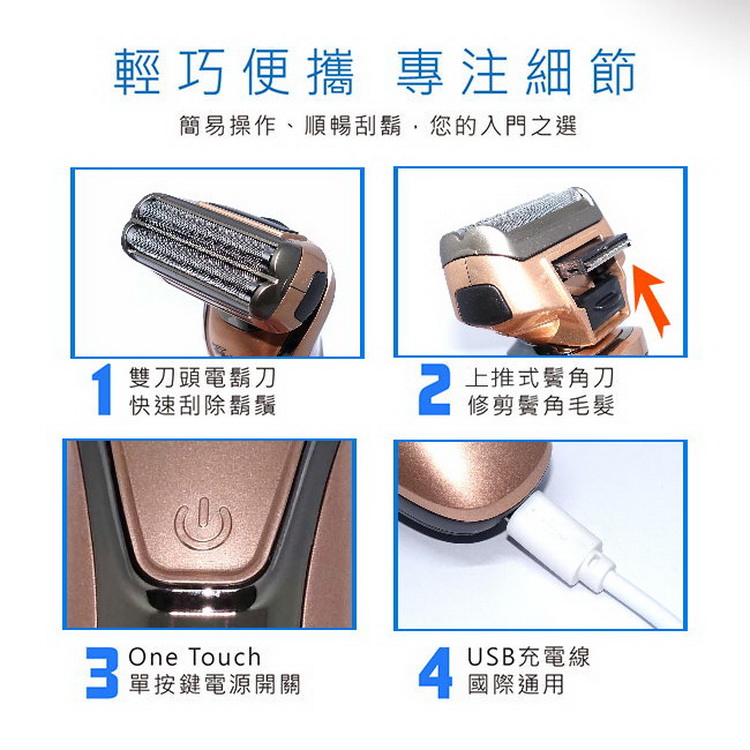 輕巧便攜 專注細節

簡易操作、順暢刮鬍，您的入門之選

1 雙刀頭電鬍刀
快速刮除鬍鬚

2 上推式鬢角刀
修剪鬢角毛髮

3 One Touch
單按鍵電源開關

4 USB充電線
國際通用