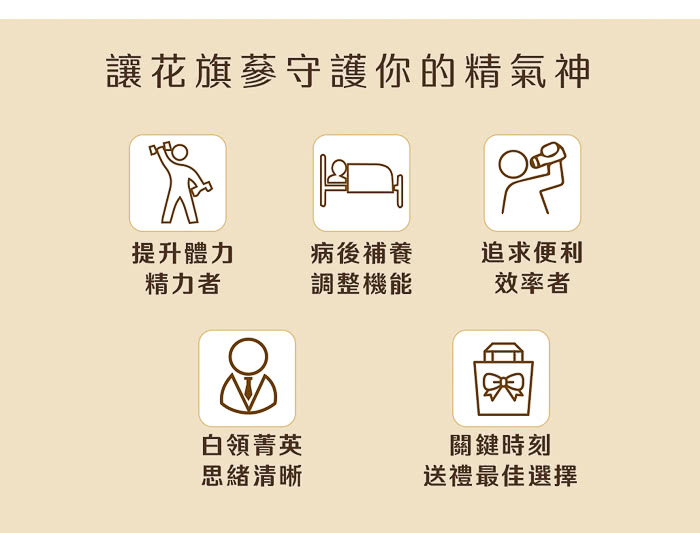 讓花旗蔘守護你的精氣神

提升體力
精力者

病後補養
調整機能

追求便利
效率者

白領菁英
思緒清晰

關鍵時刻
送禮最佳選擇