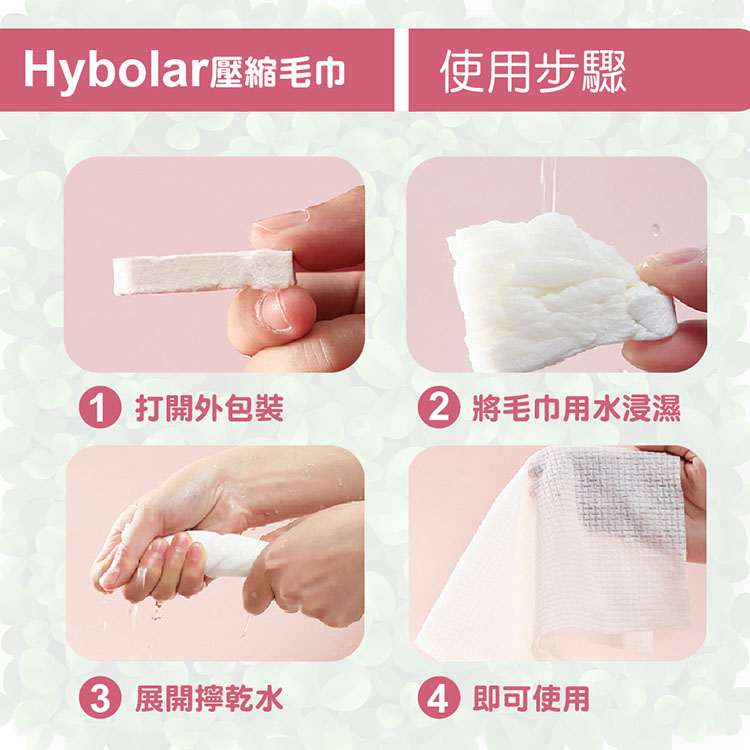 Hybolar壓縮毛巾

使用步驟

1 打開外包裝

2 將毛巾用水浸濕

3 展開擰乾水

4 即可使用