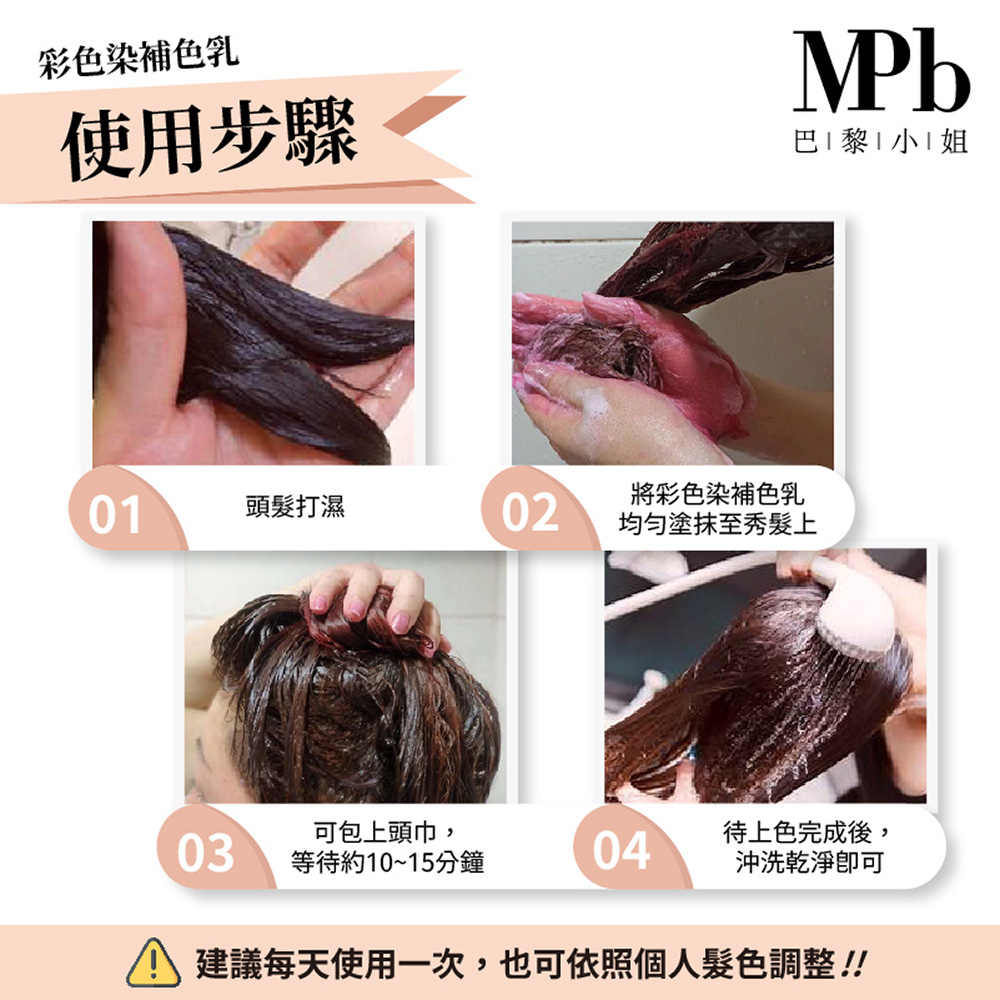 彩色染補色乳

使用步驟

MPb
巴 | 黎 | 小 | 姐

01 頭髮打濕

02 將彩色染補色乳
均勻塗抹至秀髮上

03 可包上頭巾，
等待約10~15分鐘

04 待上色完成後，
沖洗乾淨即可

建議每天使用一次，也可依照個人髮色調整 !!