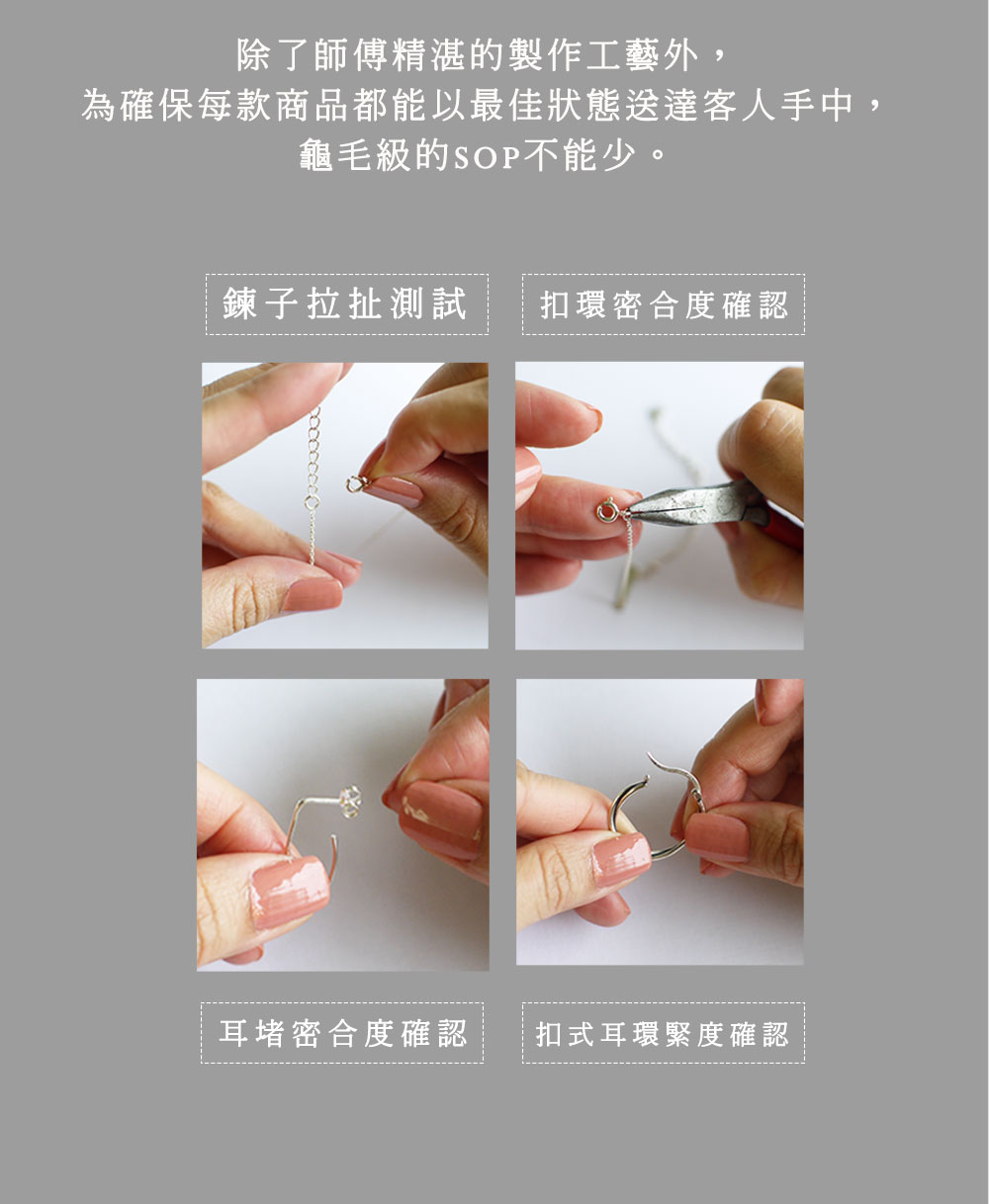 除了師傅精湛的製作工藝外，
為確保每款商品都能以最佳狀態送達客人手中，
龜毛級的SOP不能少。

鍊子拉扯測試

扣環密合度確認

耳堵密合度確認

扣式耳環緊度確認