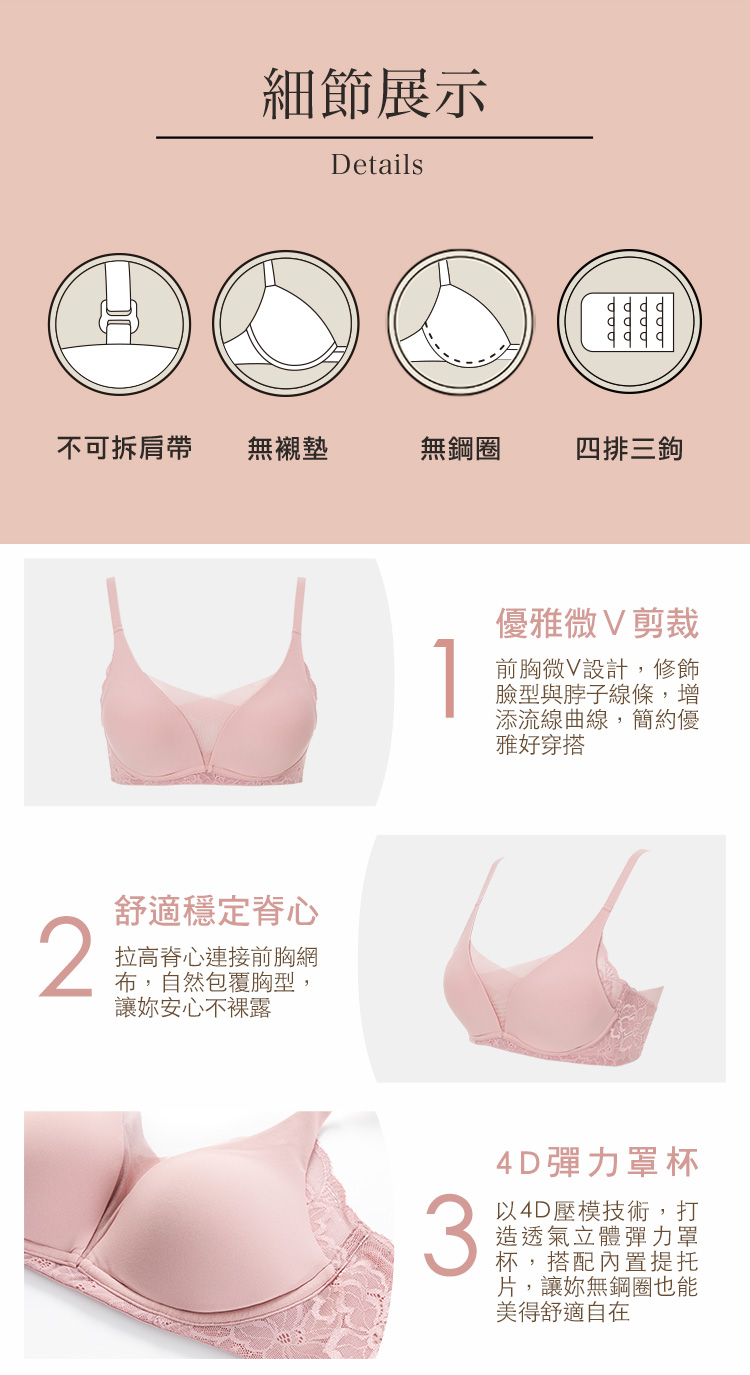 細節展示

Details

不可拆肩帶

無襯墊

無鋼圈

四排三鉤

1

優雅微V剪裁

前胸微V設計，修飾臉型與脖子線條，增添流線曲線，簡約優雅好穿搭

2

舒適穩定脊心

拉高脊心連接前胸網布，自然包覆胸型，讓妳安心不裸露

3

4D彈力罩杯

以4D壓模技術，打造透氣立體彈力罩杯，搭配內置提托片，讓妳無鋼圈也能美得舒適自在