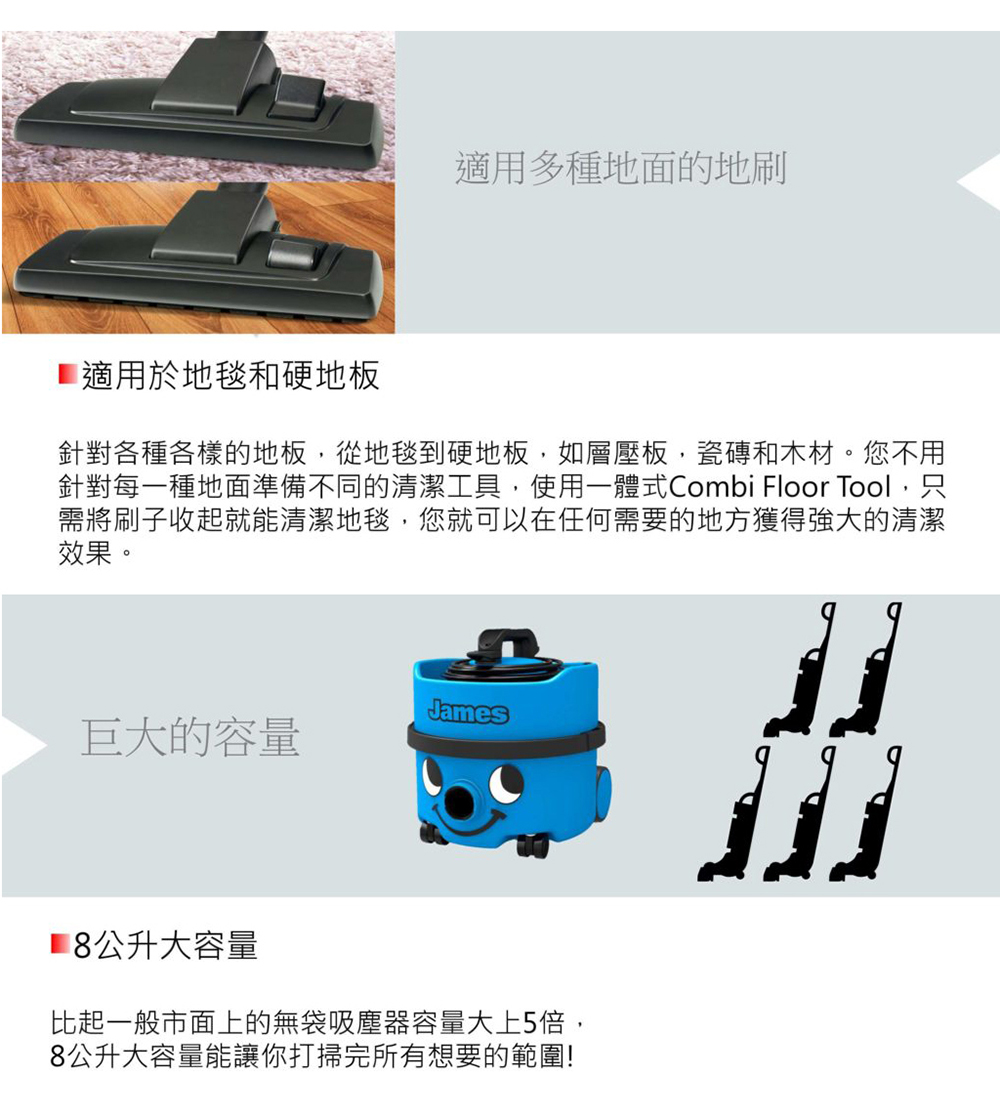 適用多種地面的地刷

適用於地毯和硬地板

針對各種各樣的地板，從地毯到硬地板，如層壓板，瓷磚和木材。您不用針對每一種地面準備不同的清潔工具，使用一體式Combi Floor Tool，只需將刷子收起就能清潔地毯，您就可以在任何需要的地方獲得強大的清潔效果。

巨大的容量

James

8公升大容量

比起一般市面上的無袋吸塵器容量大上5倍，
8公升大容量能讓你打掃完所有想要的範圍!