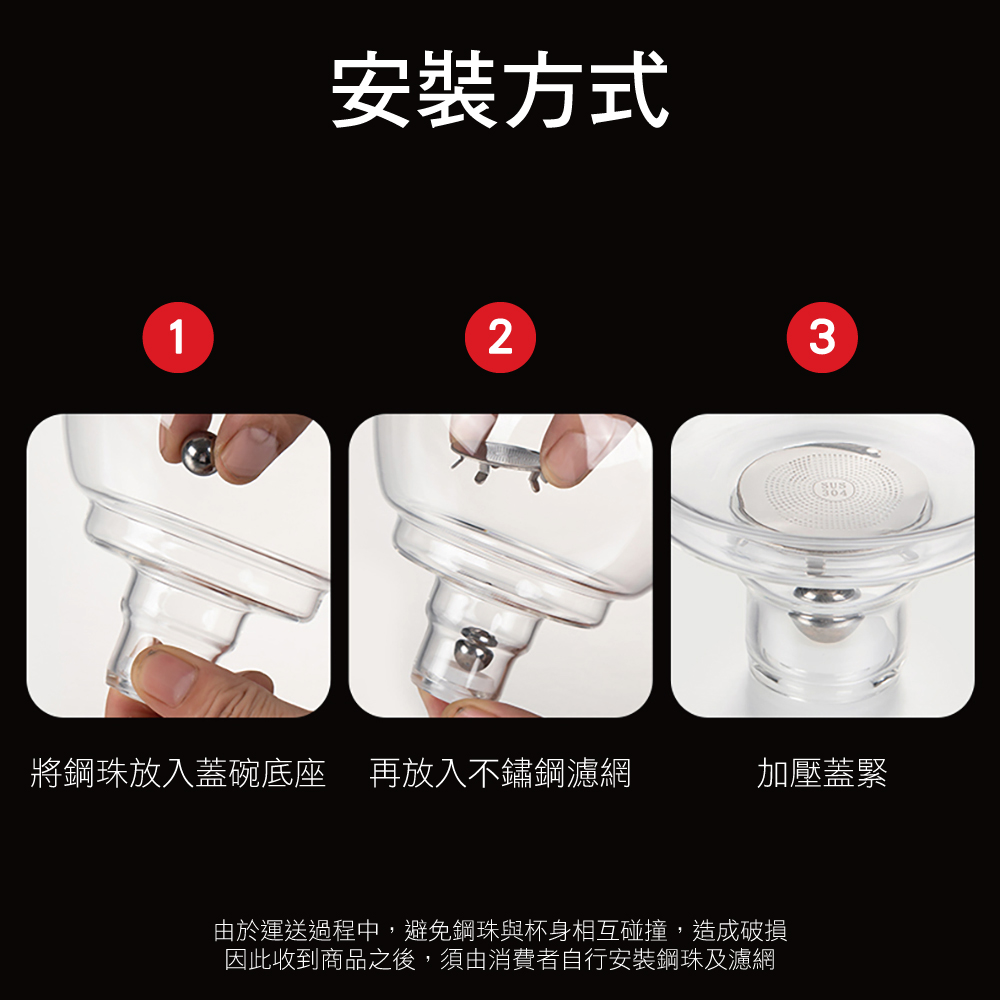 安裝方式

1

2

3

SUS 304

將鋼珠放入蓋碗底座

再放入不鏽鋼濾網

加壓蓋緊

由於運送過程中，避免鋼珠與杯身相互碰撞，造成破損
因此收到商品之後，須由消費者自行安裝鋼珠及濾網