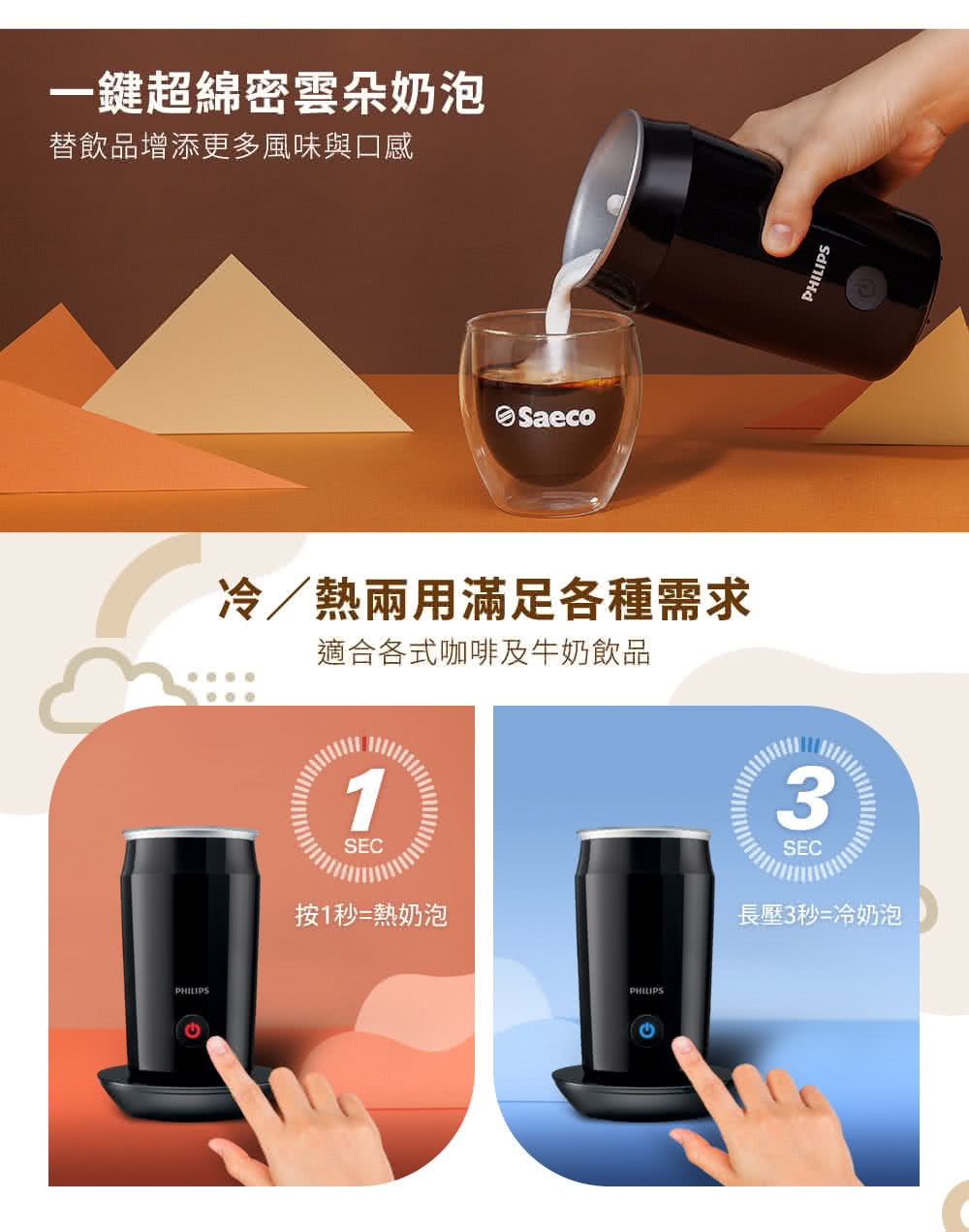 一鍵超綿密雲朵奶泡
替飲品增添更多風味與口感

PHILIPS

Saeco

冷／熱兩用滿足各種需求
適合各式咖啡及牛奶飲品

1
SEC
按1秒=熱奶泡

PHILIPS

3
SEC
長壓3秒=冷奶泡

PHILIPS