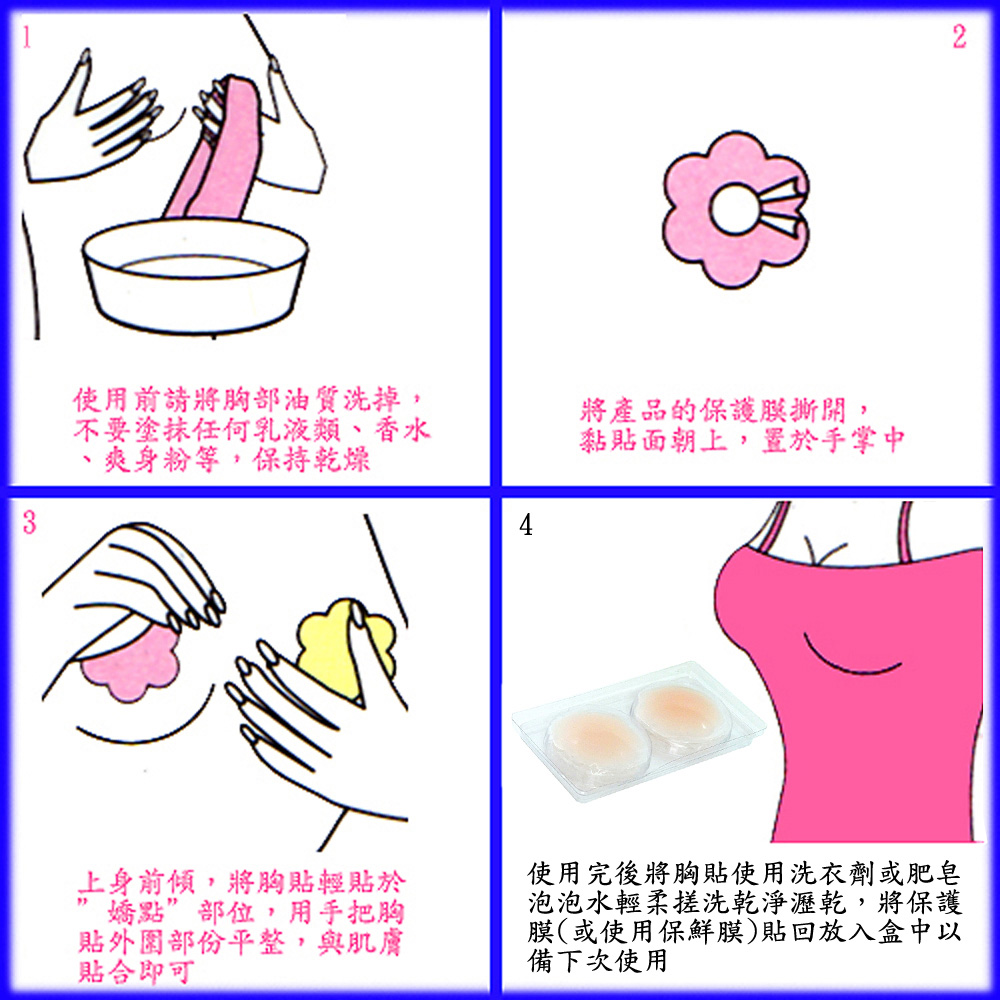 1

使用前請將胸部油質洗掉，不要塗抹任何乳液類、香水、爽身粉等，保持乾燥

2

將產品的保護膜撕開，黏貼面朝上，置於手掌中

3

上身前傾，將胸貼輕貼於"嬌點"部位，用手把胸貼外圍部份平整，與肌膚貼合即可

4

使用完後將胸貼使用洗衣劑或肥皂泡泡水輕柔搓洗乾淨瀝乾，將保護膜(或使用保鮮膜)貼回放入盒中以備下次使用