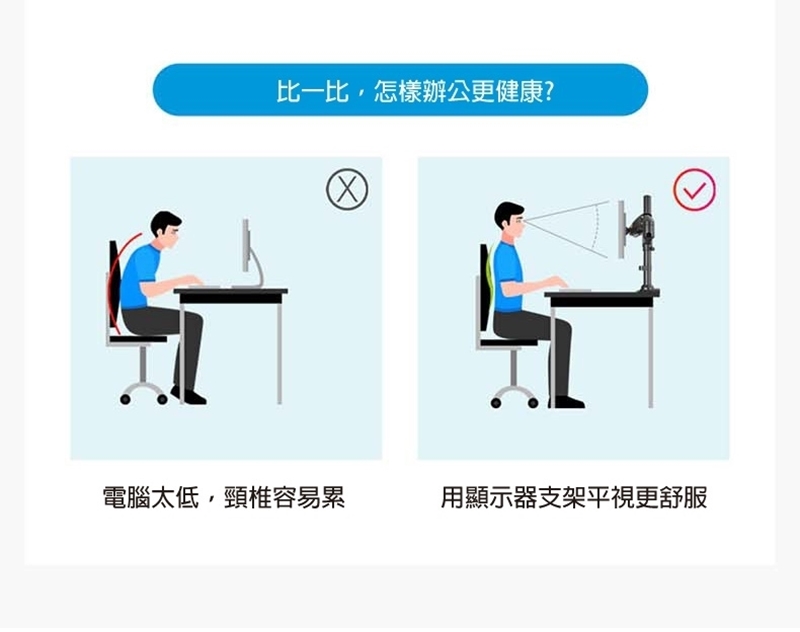 比一比，怎樣辦公更健康?

電腦太低，頸椎容易累

用顯示器支架平視更舒服