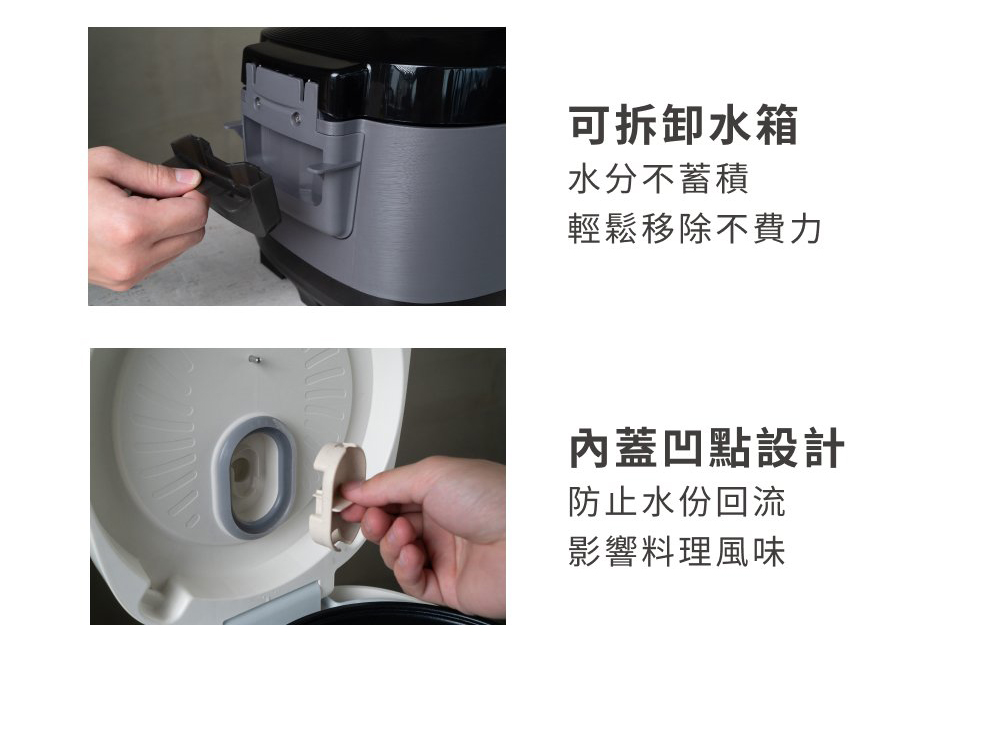 可拆卸水箱
水分不蓄積
輕鬆移除不費力

內蓋凹點設計
防止水份回流
影響料理風味